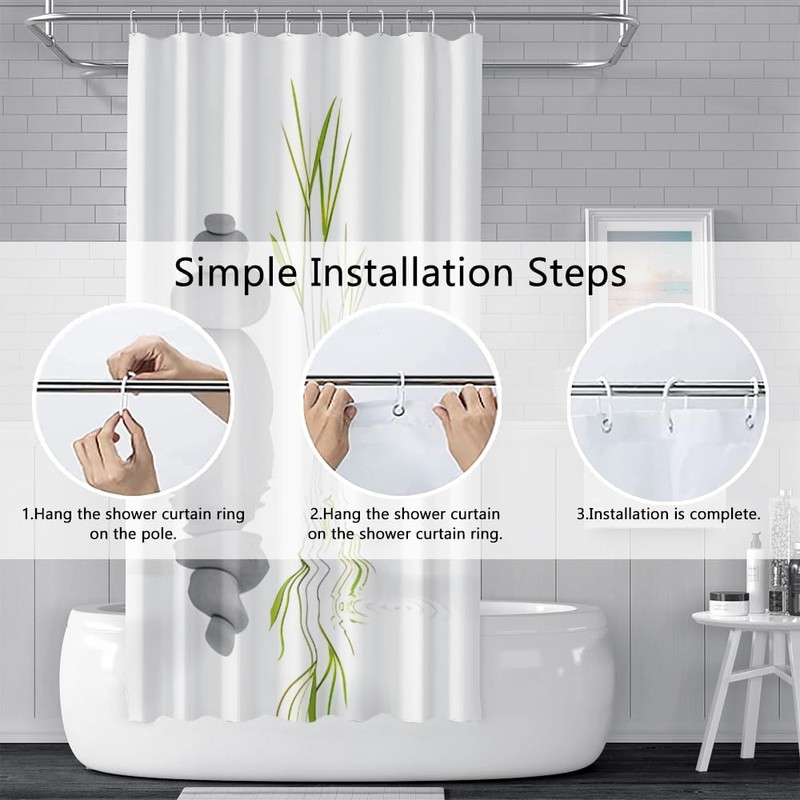 Simple Installation Steps

1.Hang the shower curtain ring on the pole.

2.Hang the shower curtain on the shower curtain ring.

3.Installation is complete.