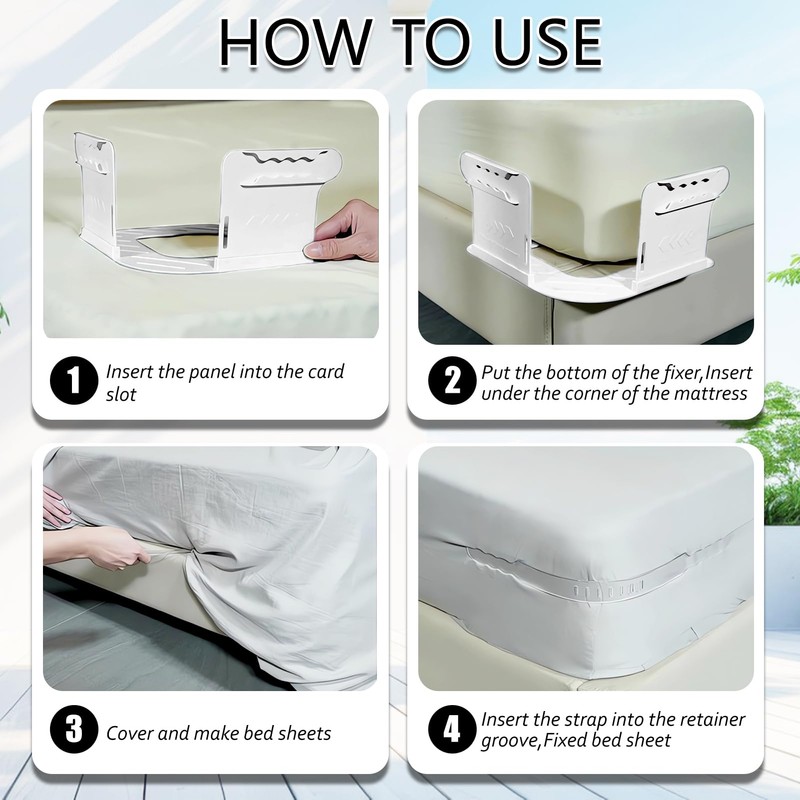 HOW TO USE

1 Insert the panel into the card slot

2 Put the bottom of the fixer,Insert under the corner of the mattress

3 Cover and make bed sheets

4 Insert the strap into the retainer groove,Fixed bed sheet