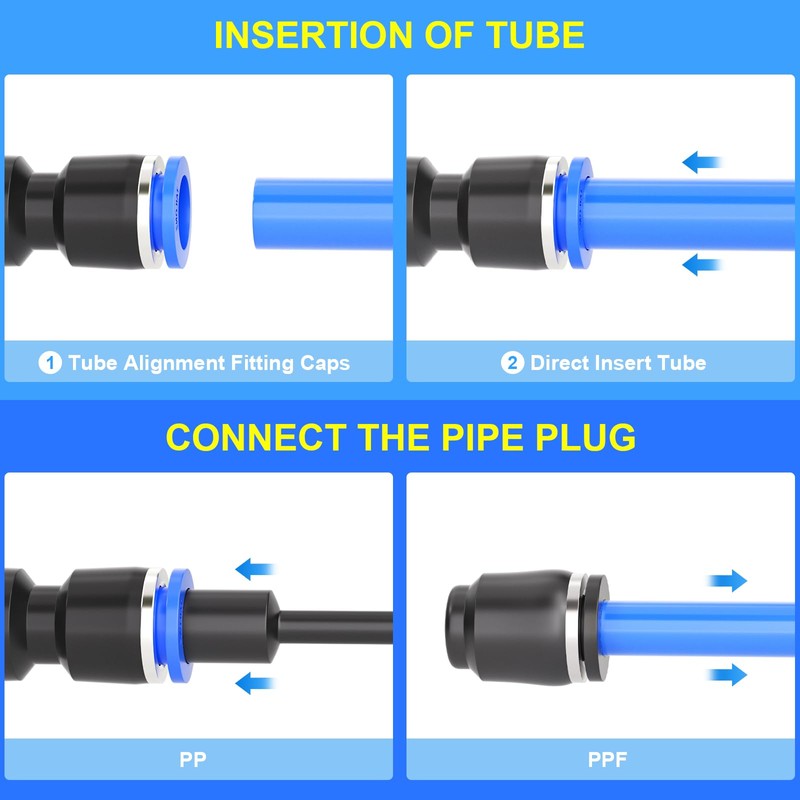 INSERTION OF TUBE

1 Tube Alignment Fitting Caps

2 Direct Insert Tube

CONNECT THE PIPE PLUG

PP

PPF