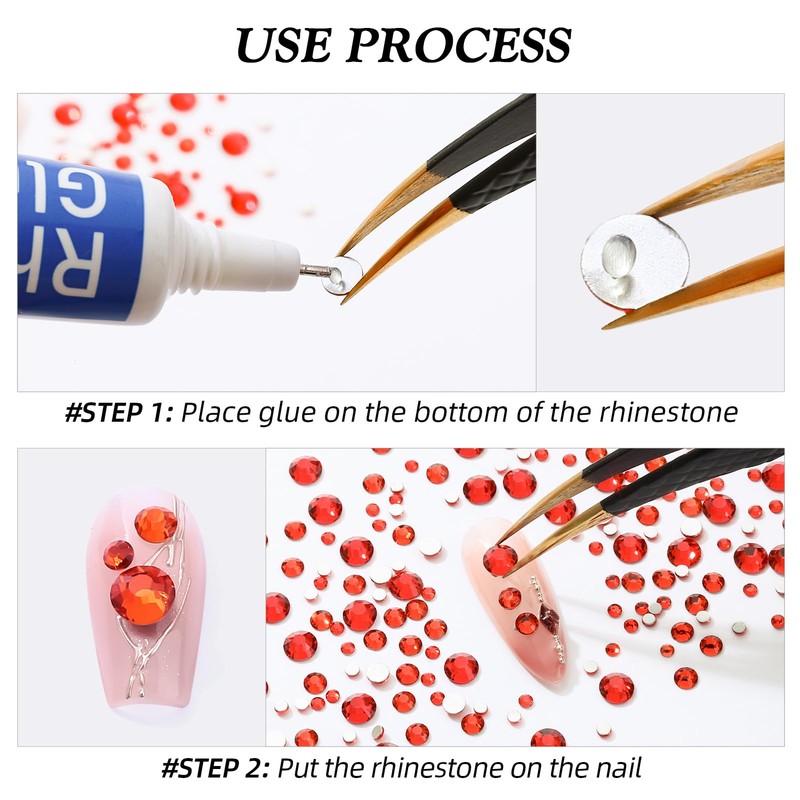 USE PROCESS

RH GL

#STEP 1: Place glue on the bottom of the rhinestone

#STEP 2: Put the rhinestone on the nail