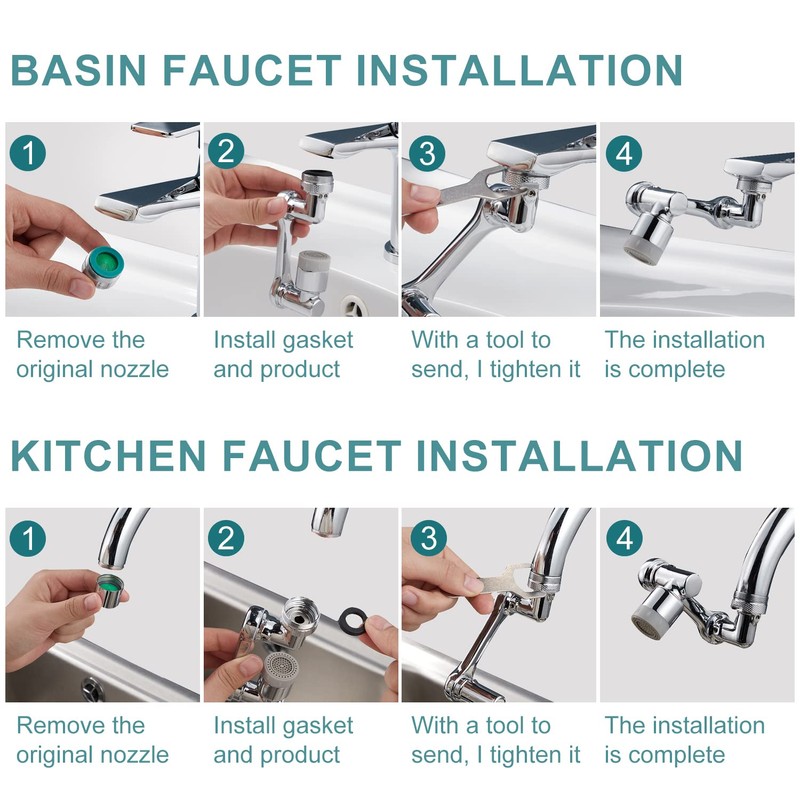 BASIN FAUCET INSTALLATION

1
Remove the original nozzle

2
Install gasket and product

3
With a tool to send, I tighten it

4
The installation is complete

KITCHEN FAUCET INSTALLATION

1
Remove the original nozzle

2
Install gasket and product

3
With a tool to send, I tighten it

4
The installation is complete