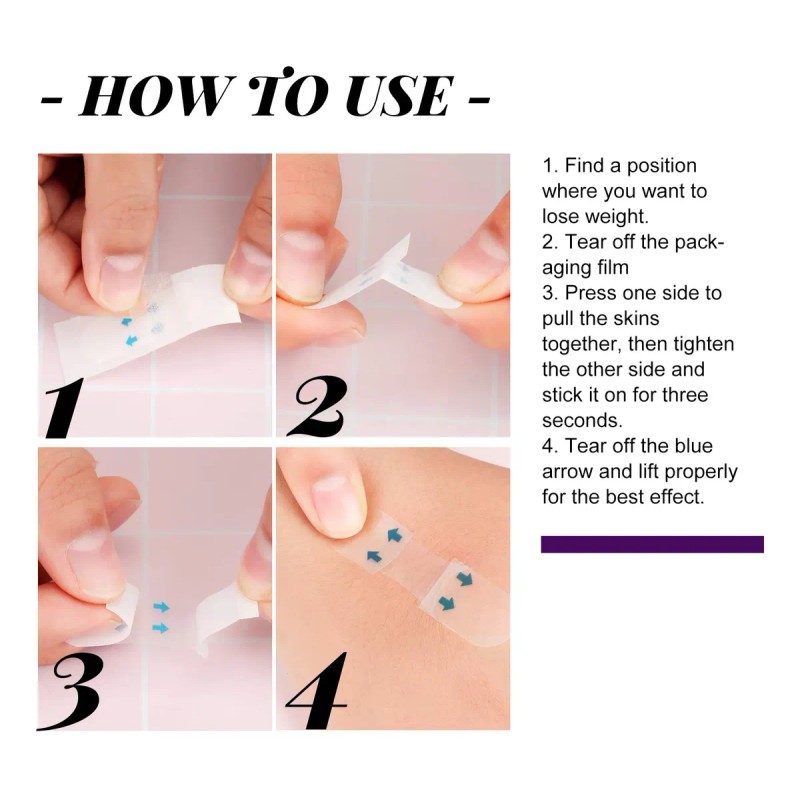 - HOW TO USE -

1

2

3

4

1. Find a position where you want to lose weight.
2. Tear off the packaging film
3. Press one side to pull the skins together, then tighten the other side and stick it on for three seconds.
4. Tear off the blue arrow and lift properly for the best effect.