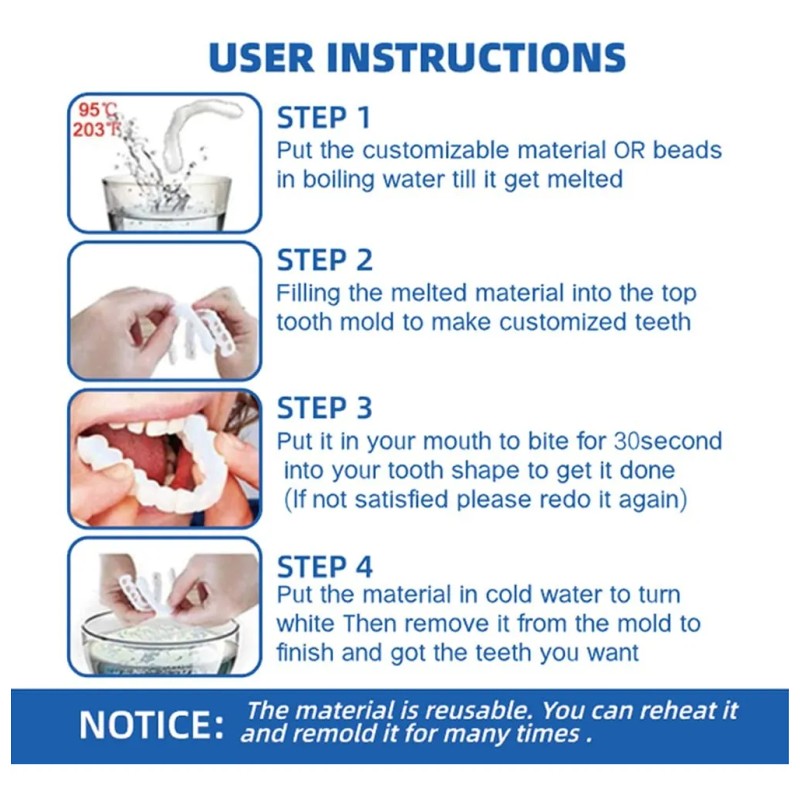 USER INSTRUCTIONS

95℃
203℉

STEP 1
Put the customizable material OR beads in boiling water till it get melted

STEP 2
Filling the melted material into the top tooth mold to make customized teeth

STEP 3
Put it in your mouth to bite for 30second into your tooth shape to get it done (If not satisfied please redo it again)

STEP 4
Put the material in cold water to turn white Then remove it from the mold to finish and got the teeth you want

NOTICE: The material is reusable. You can reheat it and remold it for many times .