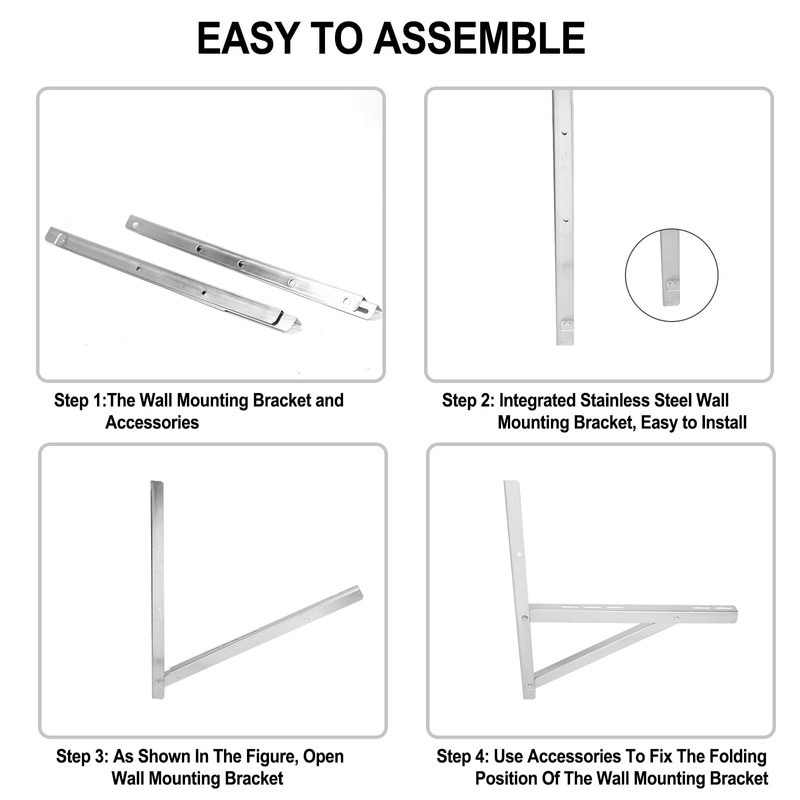 EASY TO ASSEMBLE

Step 1:The Wall Mounting Bracket and Accessories

Step 2: Integrated Stainless Steel Wall Mounting Bracket, Easy to Install

Step 3: As Shown In The Figure, Open Wall Mounting Bracket

Step 4: Use Accessories To Fix The Folding Position Of The Wall Mounting Bracket