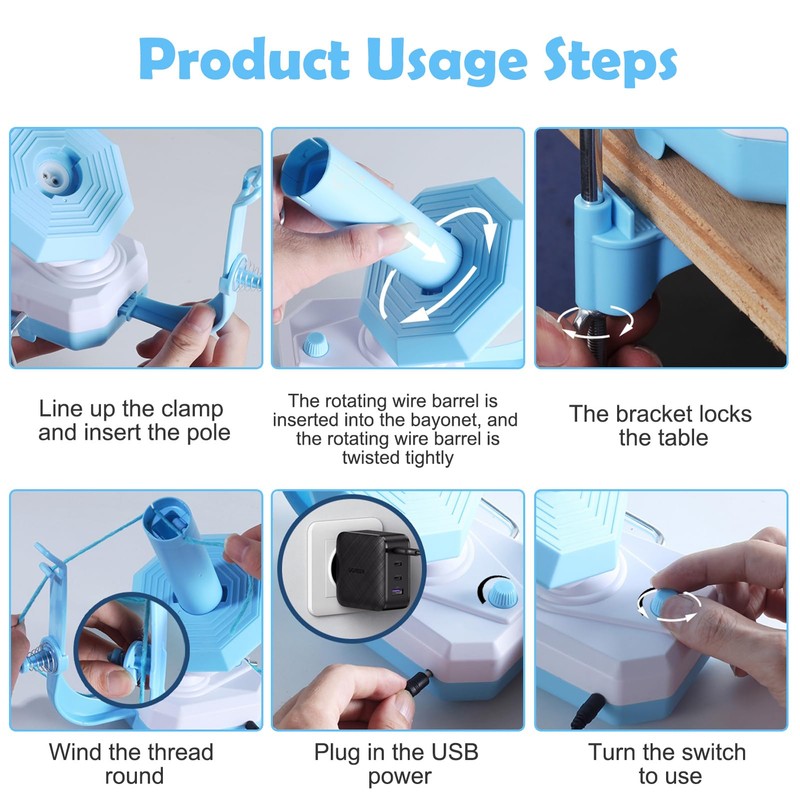 Product Usage Steps

Line up the clamp and insert the pole

The rotating wire barrel is inserted into the bayonet, and the rotating wire barrel is twisted tightly

The bracket locks the table

Wind the thread round

Plug in the USB power

Turn the switch to use