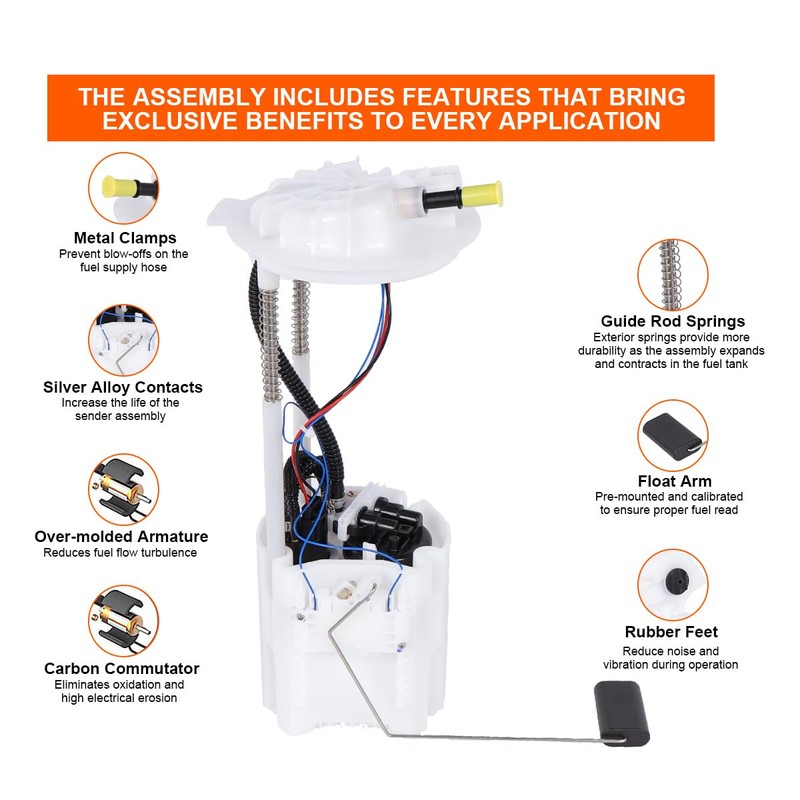 THE ASSEMBLY INCLUDES FEATURES THAT BRING EXCLUSIVE BENEFITS TO EVERY APPLICATION

Metal Clamps
Prevent blow-offs on the fuel supply hose

Silver Alloy Contacts
Increase the life of the sender assembly

Over-molded Armature
Reduces fuel flow turbulence

Carbon Commutator
Eliminates oxidation and high electrical erosion

Guide Rod Springs
Exterior springs provide more durability as the assembly expands and contracts in the fuel tank

Float Arm
Pre-mounted and calibrated to ensure proper fuel read

Rubber Feet
Reduce noise and vibration during operation