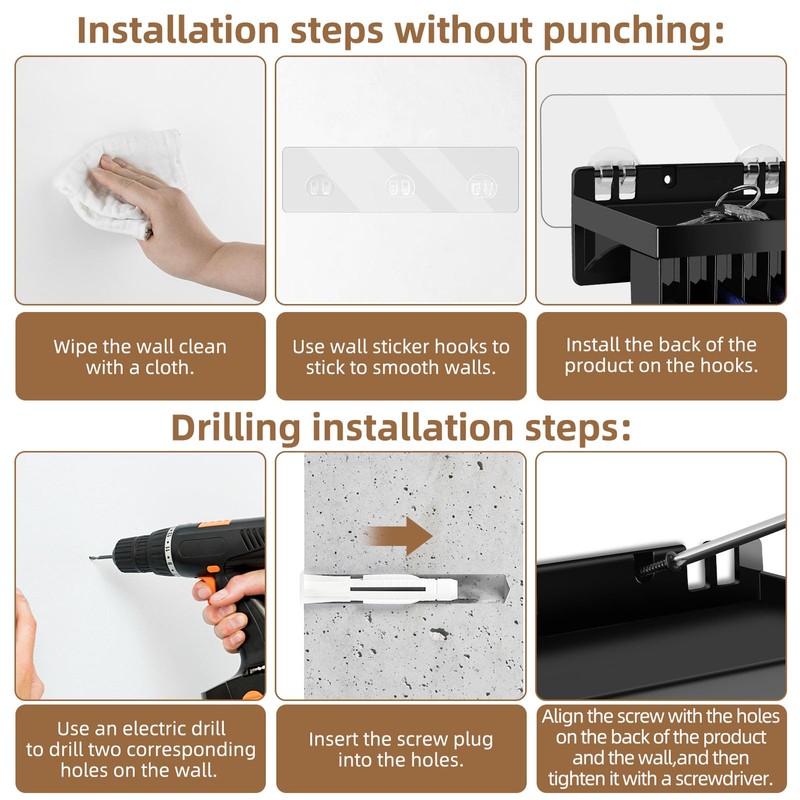 Installation steps without punching:

Wipe the wall clean with a cloth.

Use wall sticker hooks to stick to smooth walls.

Install the back of the product on the hooks.

Drilling installation steps:

Use an electric drill to drill two corresponding holes on the wall.

Insert the screw plug into the holes.

Align the screw with the holes on the back of the product and the wall,and then tighten it with a screwdriver.