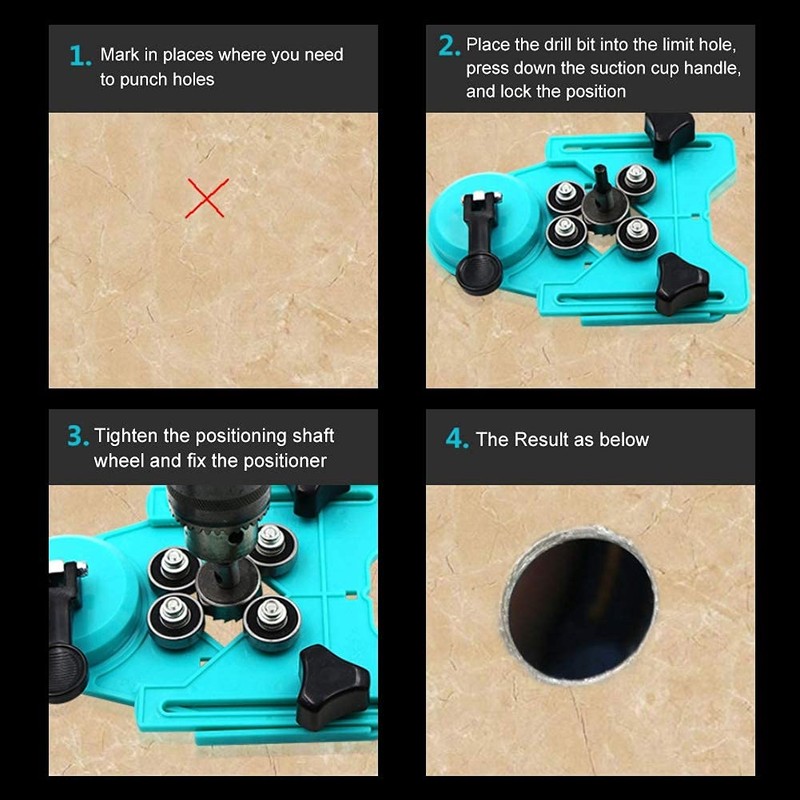 1. Mark in places where you need to punch holes

2. Place the drill bit into the limit hole, press down the suction cup handle, and lock the position

3. Tighten the positioning shaft wheel and fix the positioner

4. The Result as below