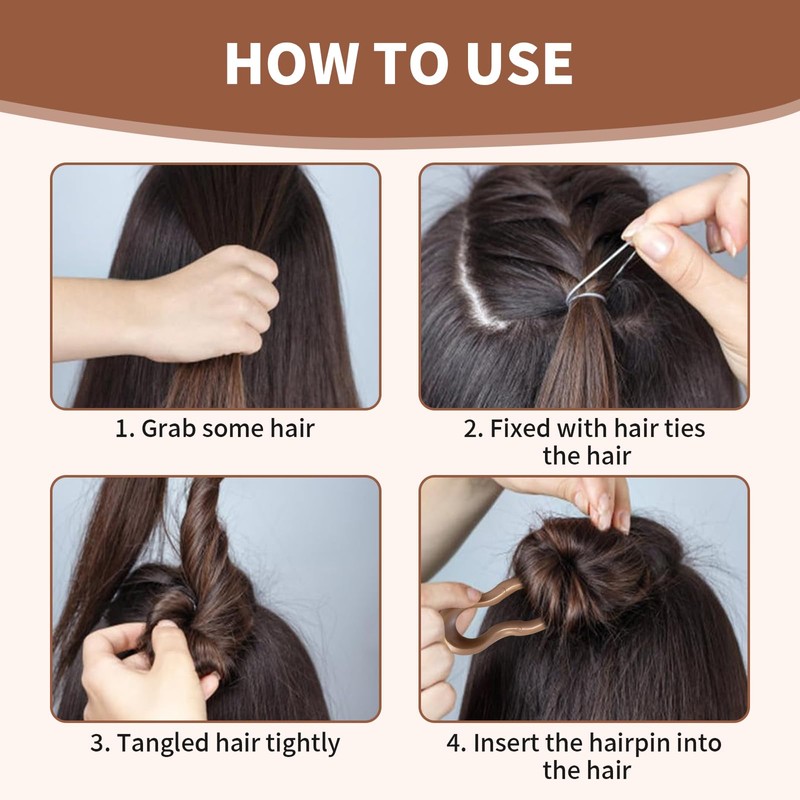 HOW TO USE

1. Grab some hair

2. Fixed with hair ties the hair

3. Tangled hair tightly

4. Insert the hairpin into the hair