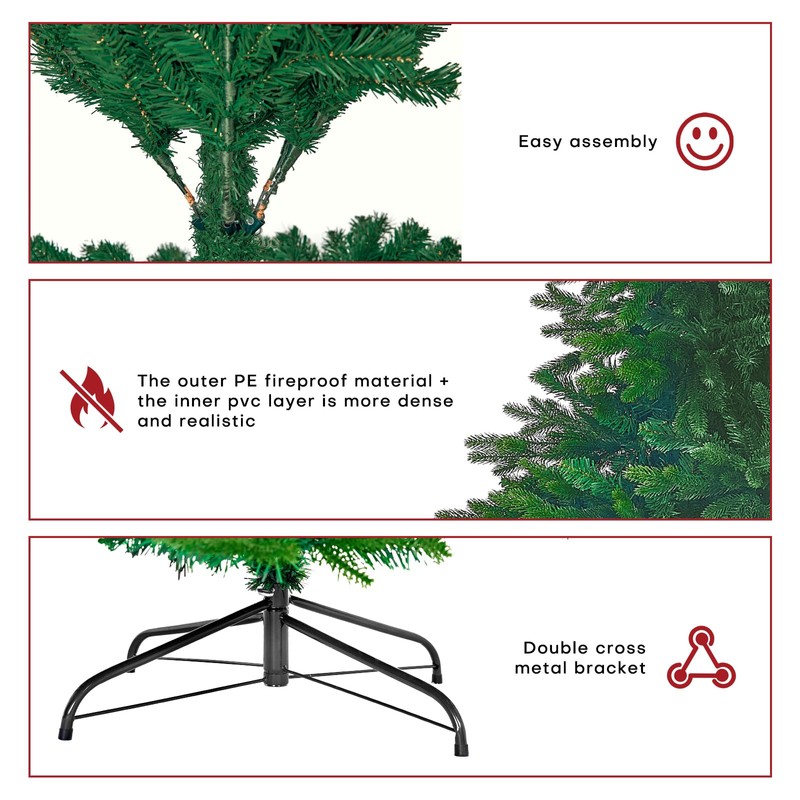 Easy assembly

The outer PE fireproof material + the inner pvc layer is more dense and realistic

Double cross metal bracket