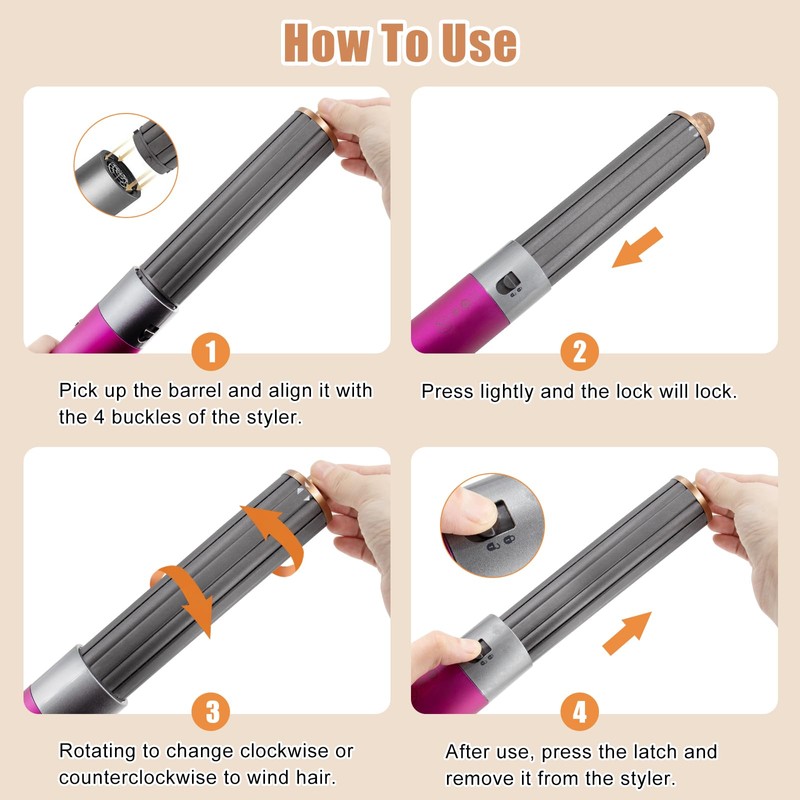 How To Use

1

Pick up the barrel and align it with the 4 buckles of the styler.

2

Press lightly and the lock will lock.

3

Rotating to change clockwise or counterclockwise to wind hair.

4

After use, press the latch and remove it from the styler.