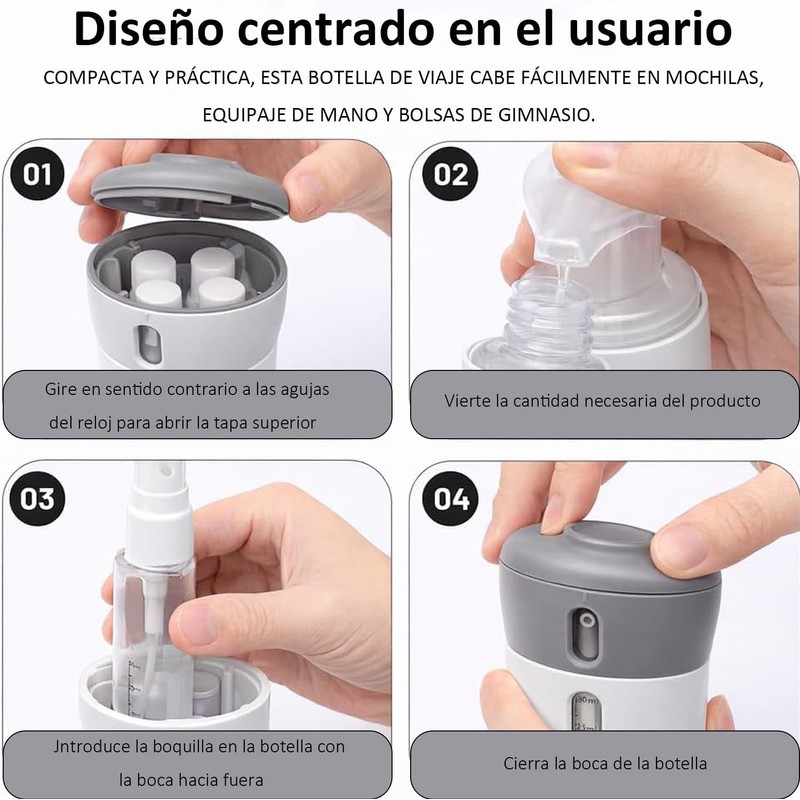 Diseño centrado en el usuario

COMPACTA Y PRÁCTICA, ESTA BOTELLA DE VIAJE CABE FÁCILMENTE EN MOCHILAS, EQUIPAJE DE MANO Y BOLSAS DE GIMNASIO.

01

Gire en sentido contrario a las agujas del reloj para abrir la tapa superior

02

Vierte la cantidad necesaria del producto

03

Jntroduce la boquilla en la botella con la boca hacia fuera

04

Cierra la boca de la botella