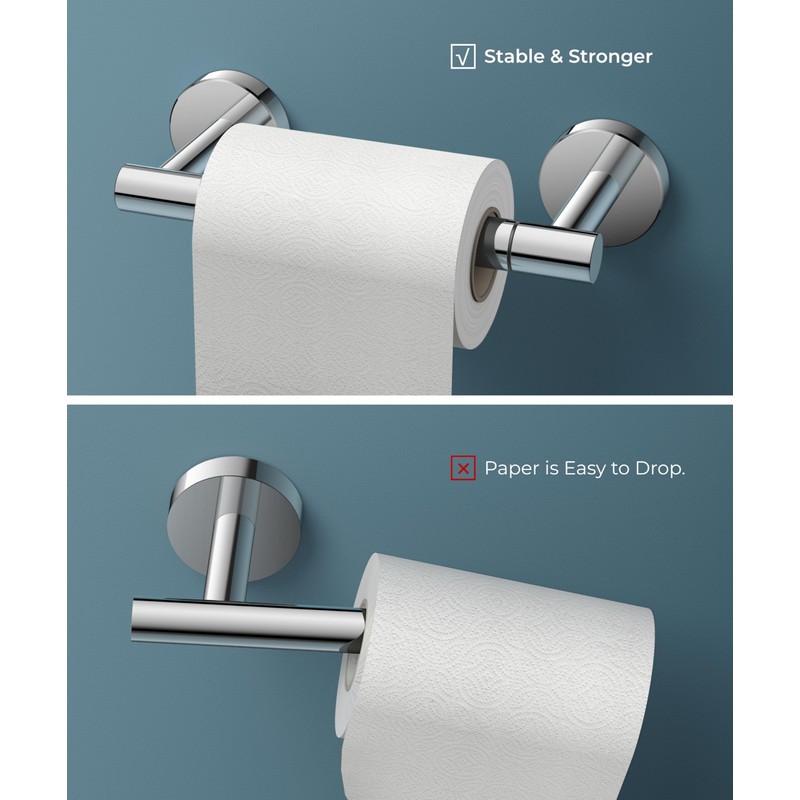 √ Stable & Stronger

× Paper is Easy to Drop.