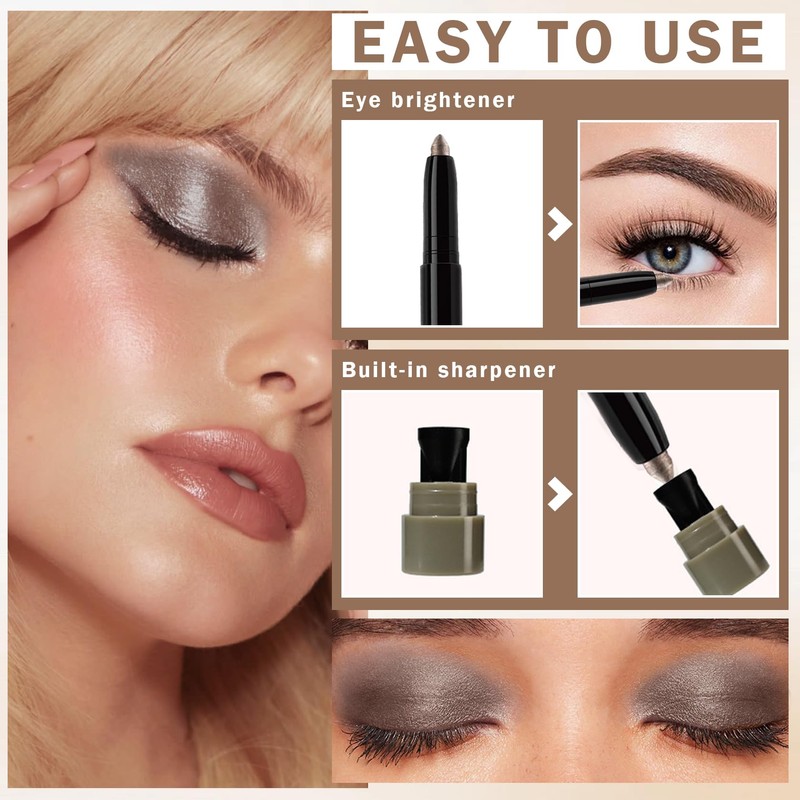 EASY TO USE

Eye brightener

Built-in sharpener