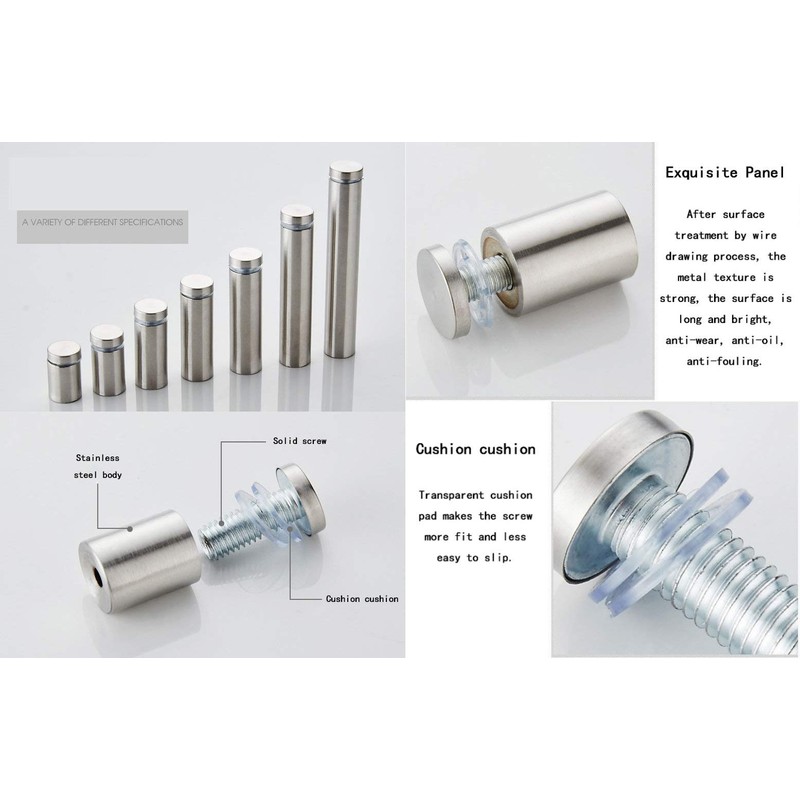 A VARIETY OF DIFFERENT SPECIFICATIONS

Exquisite Panel

After surface treatment by wire drawing process, the metal texture is strong, the surface is long and bright, anti-wear, anti-oil, anti-fouling.

Stainless steel body

Solid screw

Cushion cushion

Cushion cushion

Transparent cushion pad makes the screw more fit and less easy to slip.