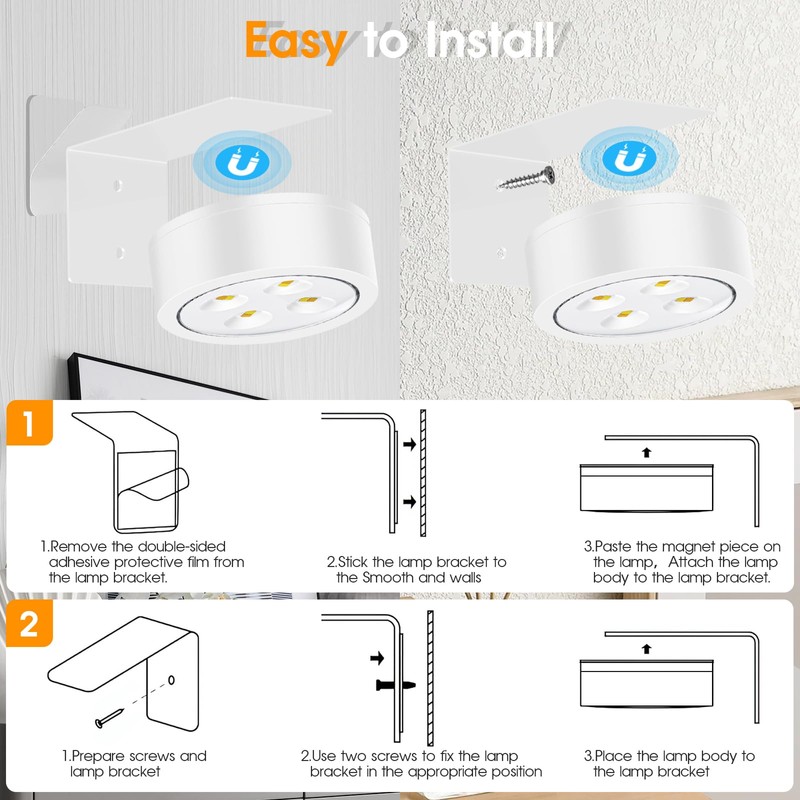 Easy to Install

1

1.Remove the double-sided adhesive protective film from the lamp bracket.

2.Stick the lamp bracket to the Smooth and walls

3.Paste the magnet piece on the lamp, Attach the lamp body to the lamp bracket.

2

1.Prepare screws and lamp bracket

2.Use two screws to fix the lamp bracket in the appropriate position

3.Place the lamp body to the lamp bracket