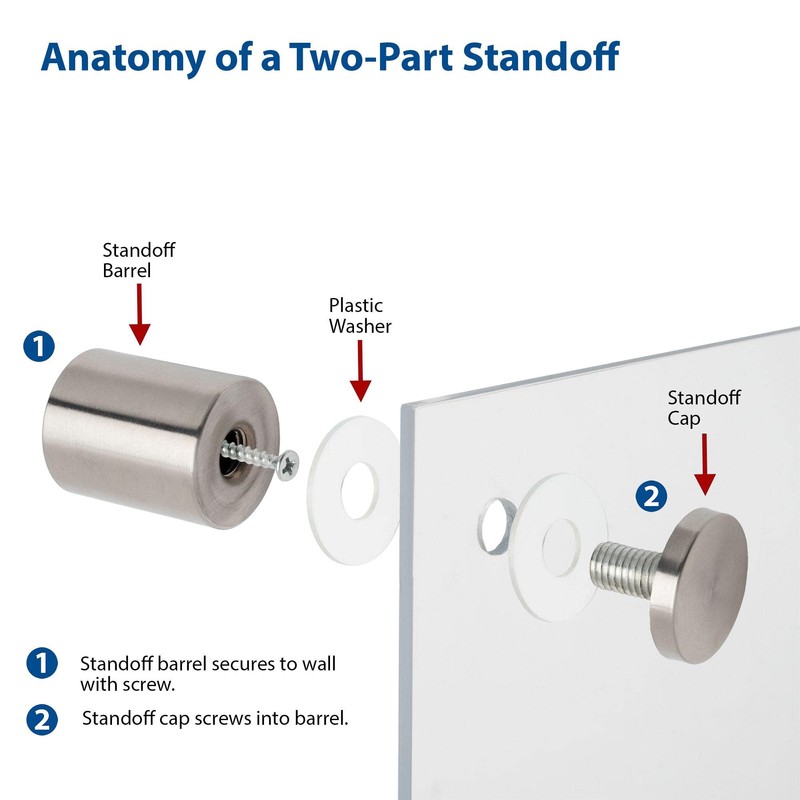 Anatomy of a Two-Part Standoff

Standoff Barrel

1

Plastic Washer

Standoff Cap

2

1 Standoff barrel secures to wall with screw.

2 Standoff cap screws into barrel.