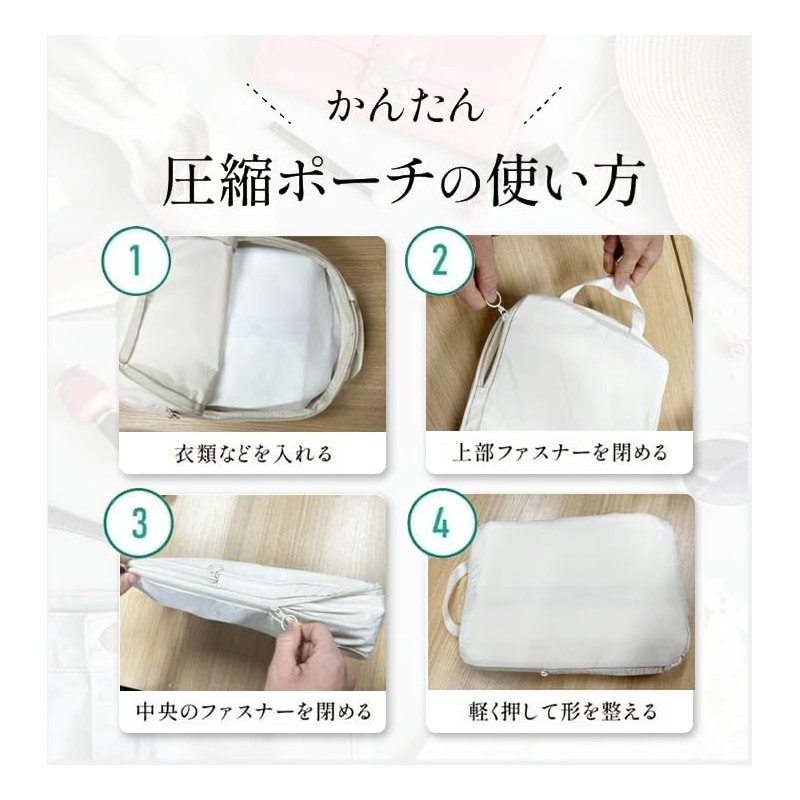 かんたん
圧縮ポーチの使い方

1
衣類などを入れる

2
上部ファスナーを閉める

3
中央のファスナーを閉める

4
軽く押して形を整える