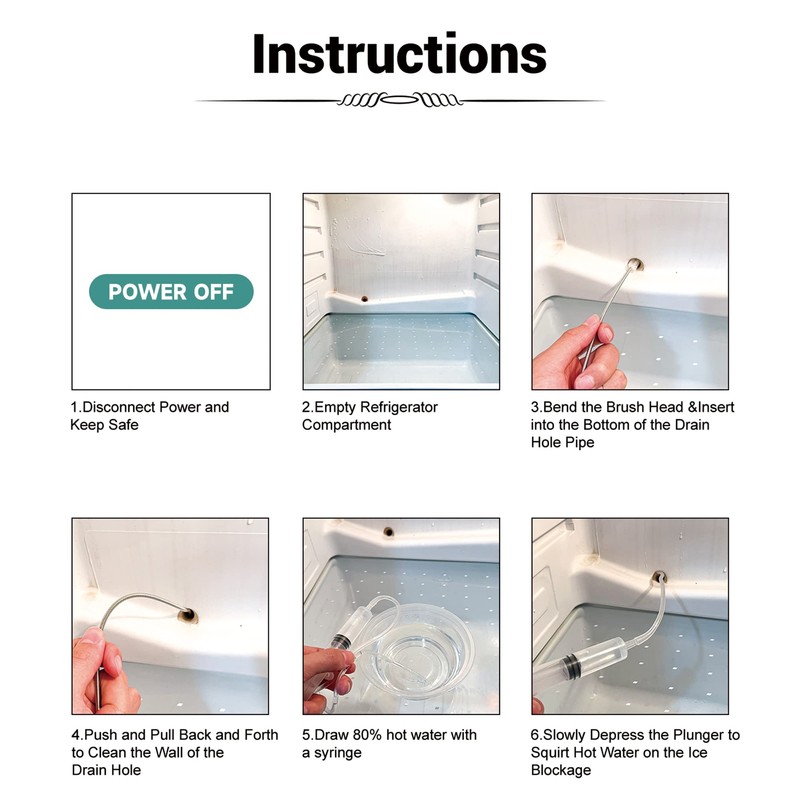 Instructions

POWER OFF

1.Disconnect Power and Keep Safe

2.Empty Refrigerator Compartment

3.Bend the Brush Head &Insert into the Bottom of the Drain Hole Pipe

4.Push and Pull Back and Forth to Clean the Wall of the Drain Hole

5.Draw 80% hot water with a syringe

6.Slowly Depress the Plunger to Squirt Hot Water on the Ice Blockage