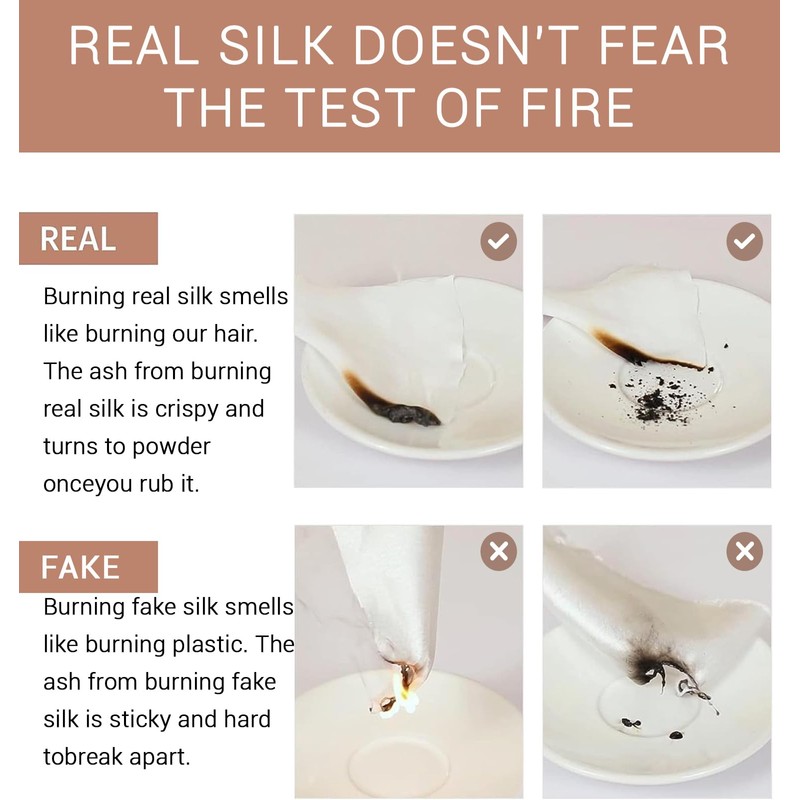 REAL SILK DOESN'T FEAR THE TEST OF FIRE

REAL

Burning real silk smells like burning our hair. The ash from burning real silk is crispy and turns to powder onceyou rub it.

FAKE

Burning fake silk smells like burning plastic. The ash from burning fake silk is sticky and hard tobreak apart.