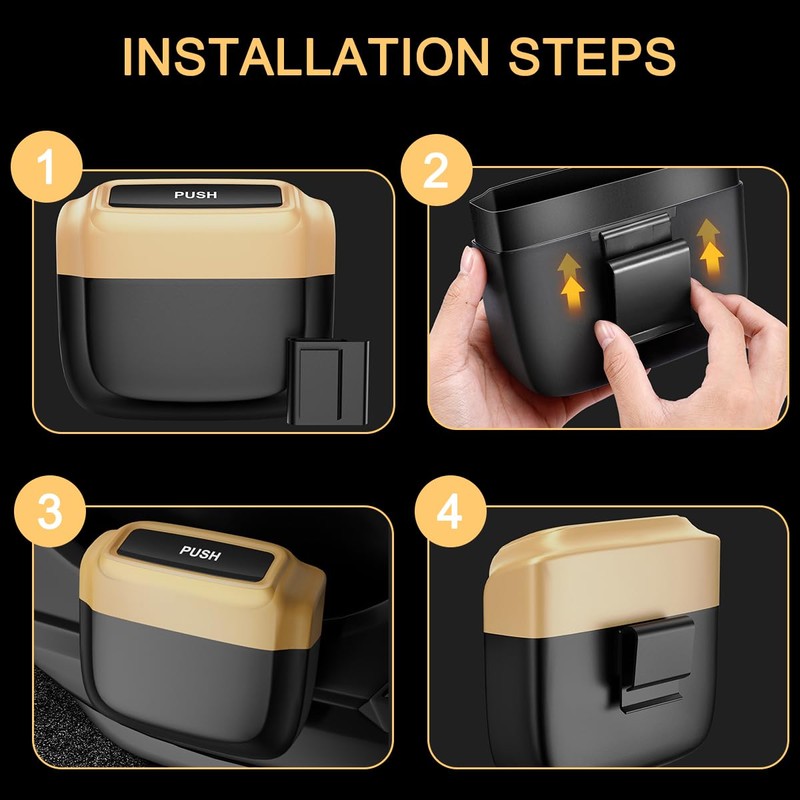 INSTALLATION STEPS

1

PUSH

2

3

PUSH

4