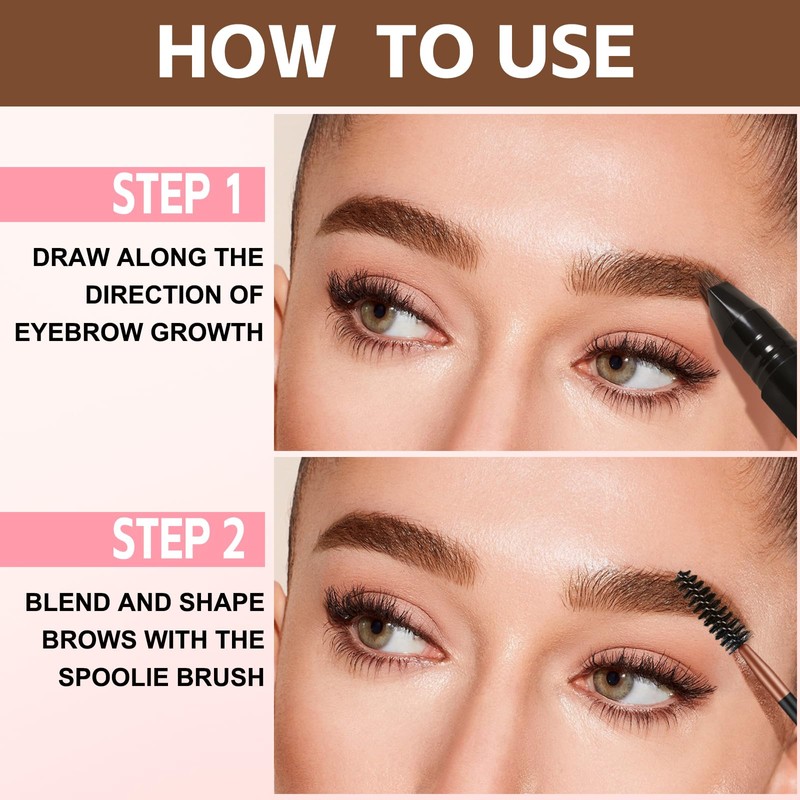 HOW TO USE

STEP 1

DRAW ALONG THE DIRECTION OF EYEBROW GROWTH

STEP 2

BLEND AND SHAPE BROWS WITH THE SPOOLIE BRUSH