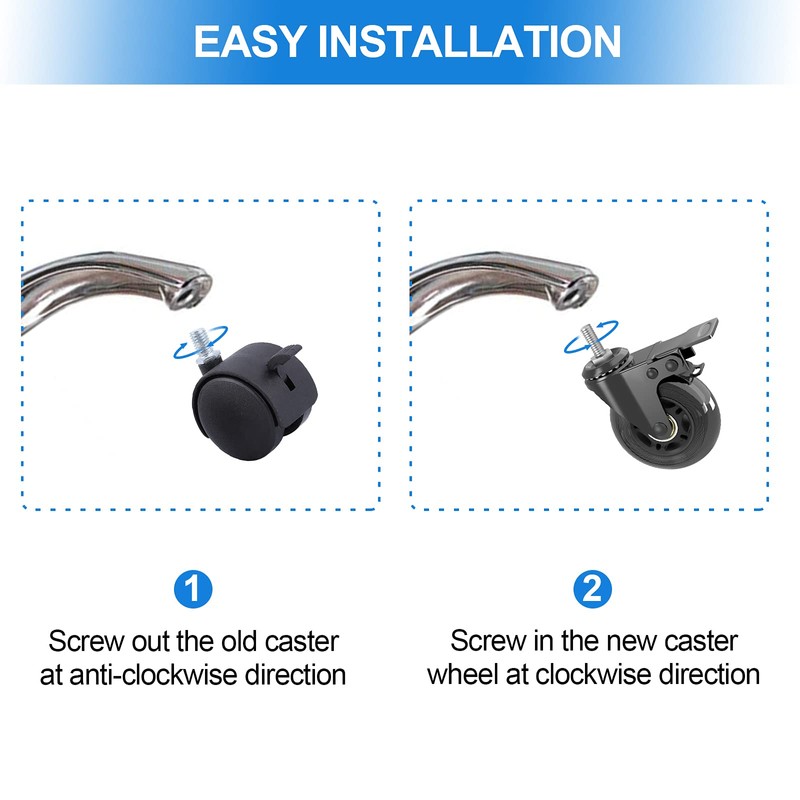 EASY INSTALLATION

1

Screw out the old caster at anti-clockwise direction

2

Screw in the new caster wheel at clockwise direction