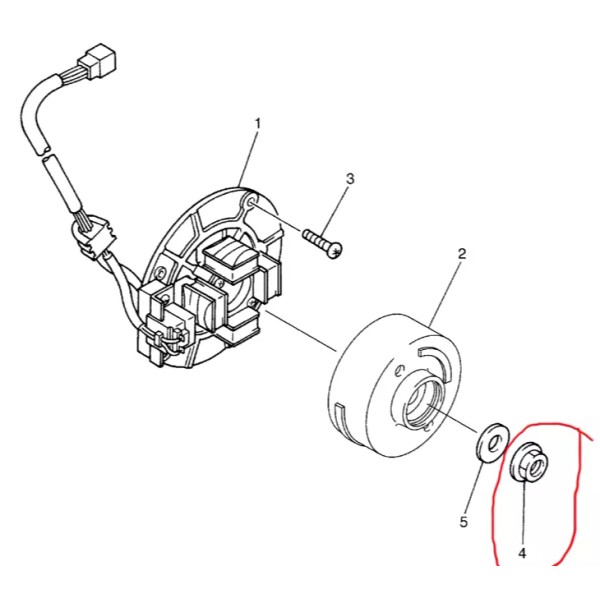 1
3
2
5
4