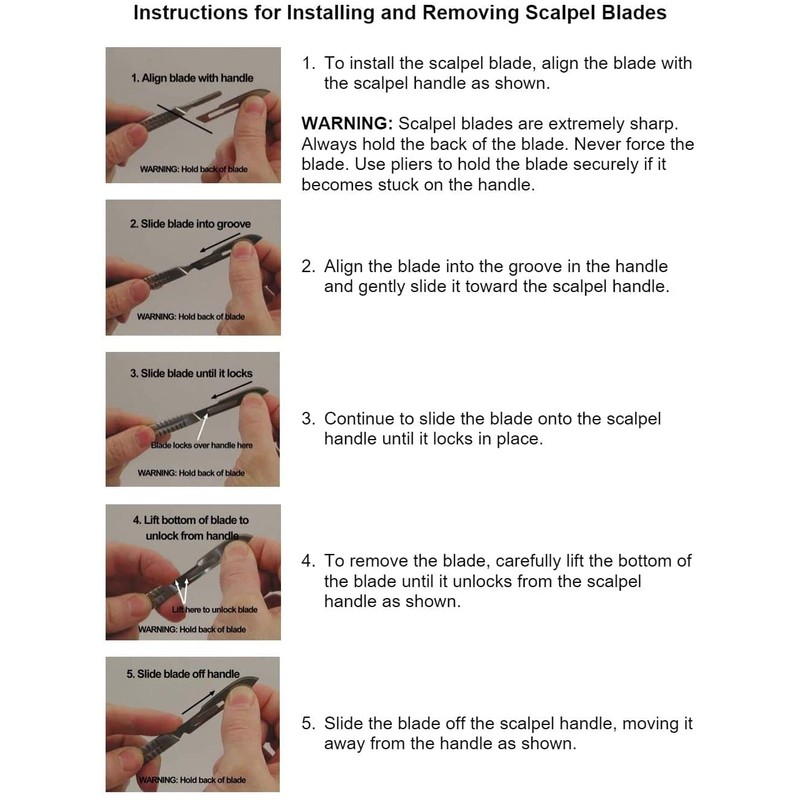 Instructions for Installing and Removing Scalpel Blades

1. Align blade with handle

WARNING: Hold back of blade

1. To install the scalpel blade, align the blade with the scalpel handle as shown.

WARNING: Scalpel blades are extremely sharp. Always hold the back of the blade. Never force the blade. Use pliers to hold the blade securely if it becomes stuck on the handle.

2. Slide blade into groove

WARNING: Hold back of blade

2. Align the blade into the groove in the handle and gently slide it toward the scalpel handle.

3. Slide blade until it locks

Blade locks over handle here

WARNING: Hold back of blade

3. Continue to slide the blade onto the scalpel handle until it locks in place.

4. Lift bottom of blade to unlock from handle

Lift here to unlock blade

WARNING: Hold back of blade

4. To remove the blade, carefully lift the bottom of the blade until it unlocks from the scalpel handle as shown.

5. Slide blade off handle

WARNING: Hold back of blade

5. Slide the blade off the scalpel handle, moving it away from the handle as shown.