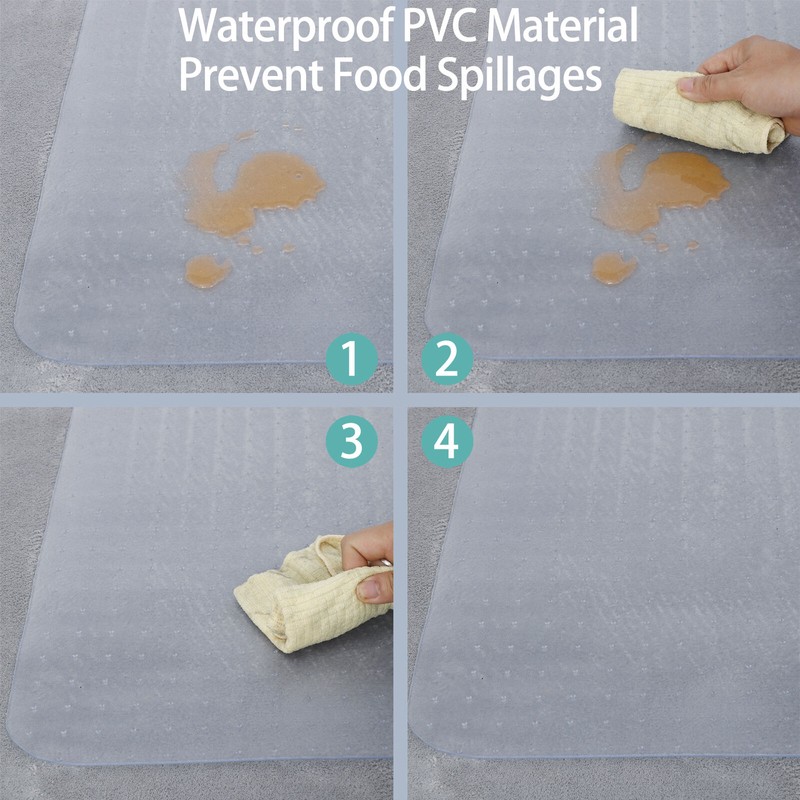 Waterproof PVC Material
Prevent Food Spillages

1

2

3

4