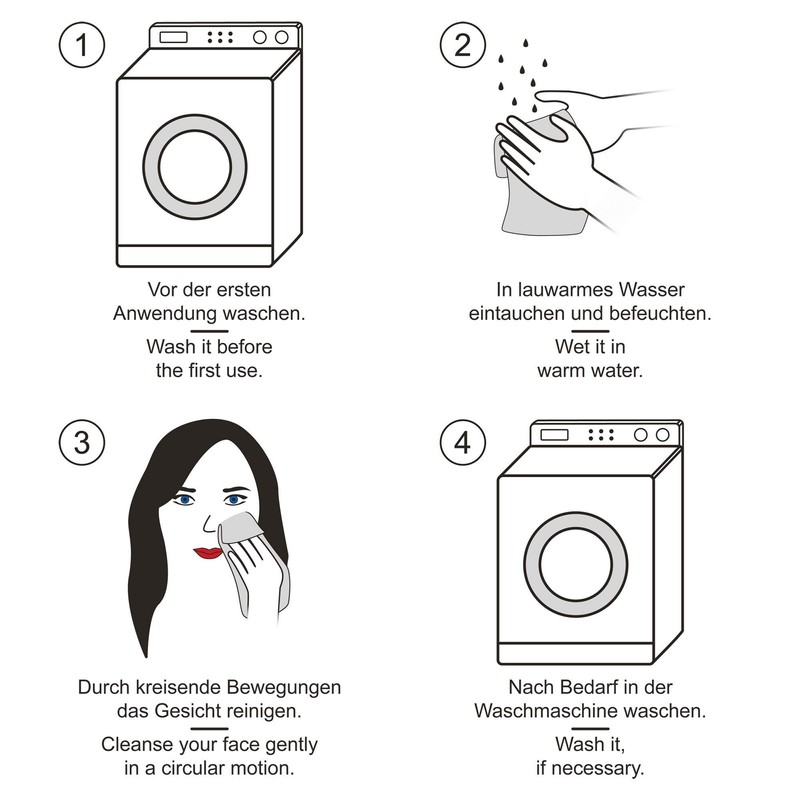 1

Vor der ersten Anwendung waschen.

Wash it before the first use.

2

In lauwarmes Wasser eintauchen und befeuchten.

Wet it in warm water.

3

Durch kreisende Bewegungen das Gesicht reinigen.

Cleanse your face gently in a circular motion.

4

Nach Bedarf in der Waschmaschine waschen.

Wash it, if necessary.