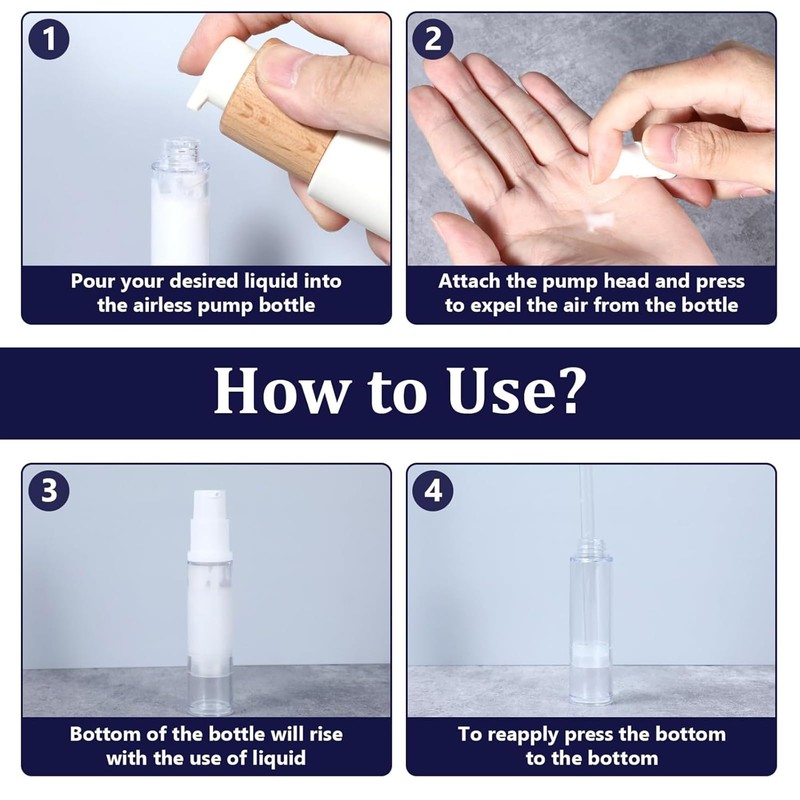 1

Pour your desired liquid into the airless pump bottle

2

Attach the pump head and press to expel the air from the bottle

How to Use?

3

Bottom of the bottle will rise with the use of liquid

4

To reapply press the bottom to the bottom