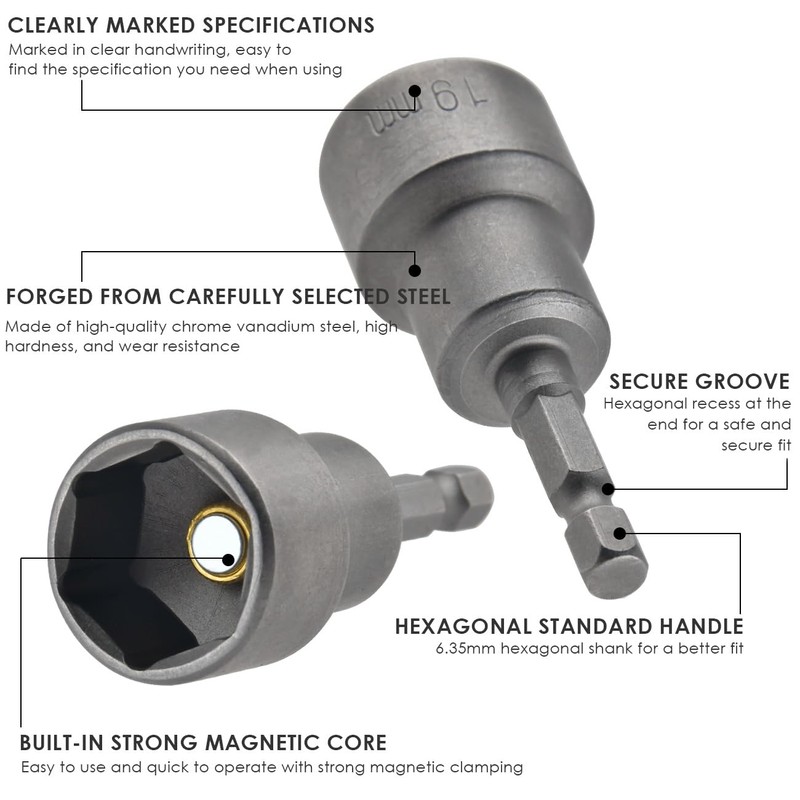 CLEARLY MARKED SPECIFICATIONS
Marked in clear handwriting, easy to find the specification you need when using

19mm

FORGED FROM CAREFULLY SELECTED STEEL
Made of high-quality chrome vanadium steel, high hardness, and wear resistance

SECURE GROOVE
Hexagonal recess at the end for a safe and secure fit

HEXAGONAL STANDARD HANDLE
6.35mm hexagonal shank for a better fit

BUILT-IN STRONG MAGNETIC CORE
Easy to use and quick to operate with strong magnetic clamping