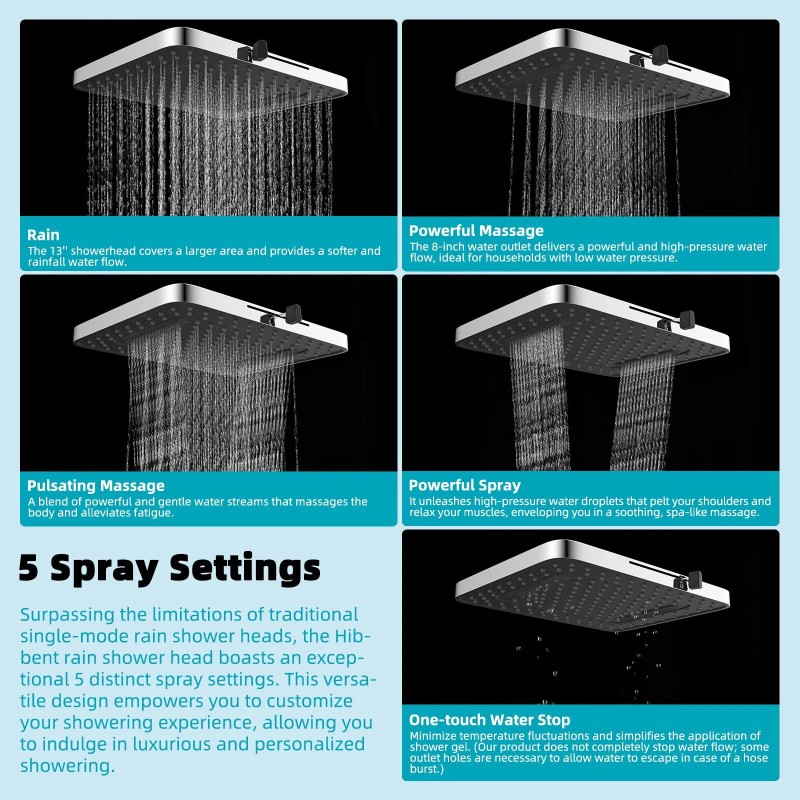 Rain
The 13'' showerhead covers a larger area and provides a softer and rainfall water flow.

Powerful Massage
The 8-inch water outlet delivers a powerful and high-pressure water flow, ideal for households with low water pressure.

Pulsating Massage
A blend of powerful and gentle water streams that massages the body and alleviates fatigue.

Powerful Spray
It unleashes high-pressure water droplets that pelt your shoulders and relax your muscles, enveloping you in a soothing, spa-like massage.

5 Spray Settings

Surpassing the limitations of traditional single-mode rain shower heads, the Hibbent rain shower head boasts an exceptional 5 distinct spray settings. This versatile design empowers you to customize your showering experience, allowing you to indulge in luxurious and personalized showering.

One-touch Water Stop
Minimize temperature fluctuations and simplifies the application of shower gel. (Our product does not completely stop water flow; some outlet holes are necessary to allow water to escape in case of a hose burst.)