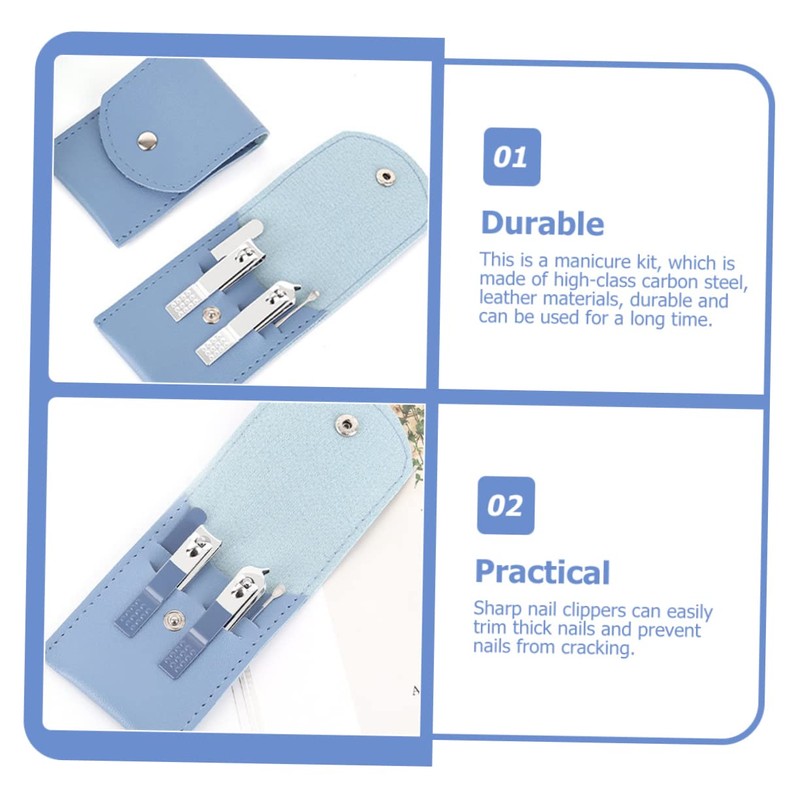 01

Durable

This is a manicure kit, which is made of high-class carbon steel, leather materials, durable and can be used for a long time.

02

Practical

Sharp nail clippers can easily trim thick nails and prevent nails from cracking.