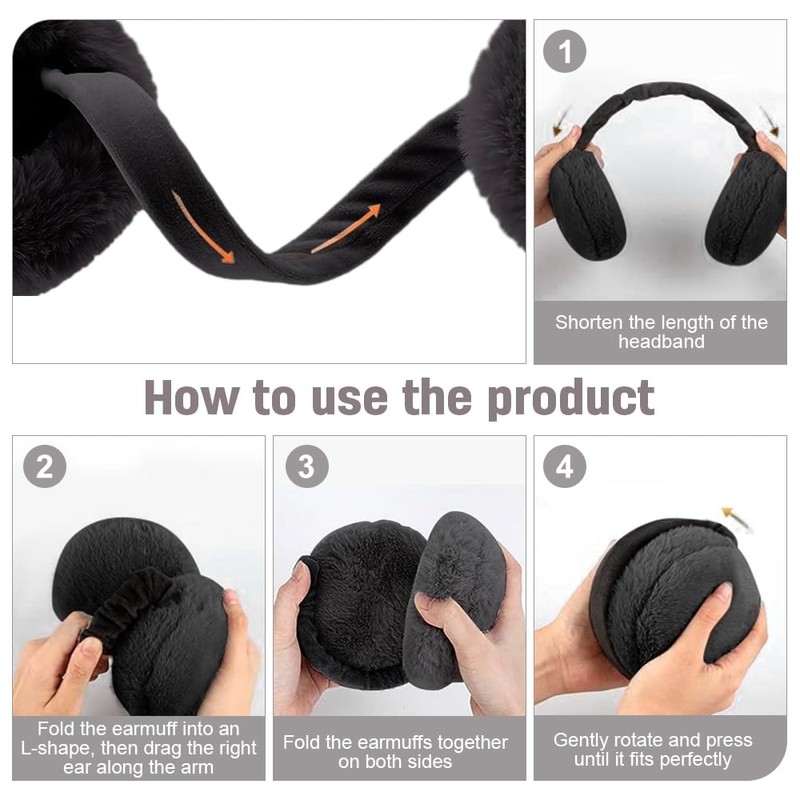 1

Shorten the length of the headband

How to use the product

2

Fold the earmuff into an L-shape, then drag the right ear along the arm

3

Fold the earmuffs together on both sides

4

Gently rotate and press until it fits perfectly