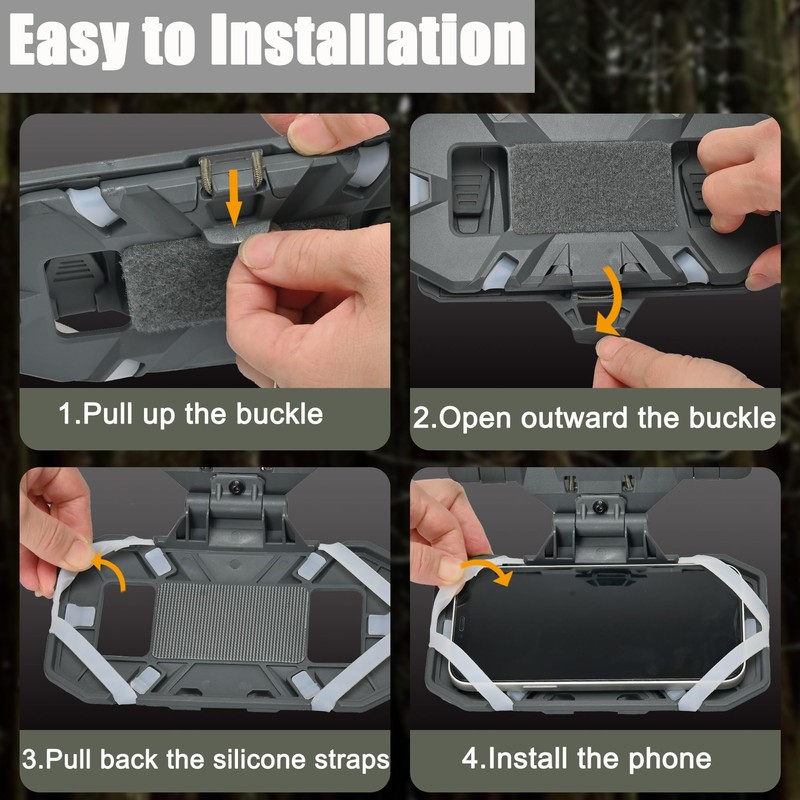 Easy to Installation

1.Pull up the buckle

2.Open outward the buckle

3.Pull back the silicone straps

4.Install the phone