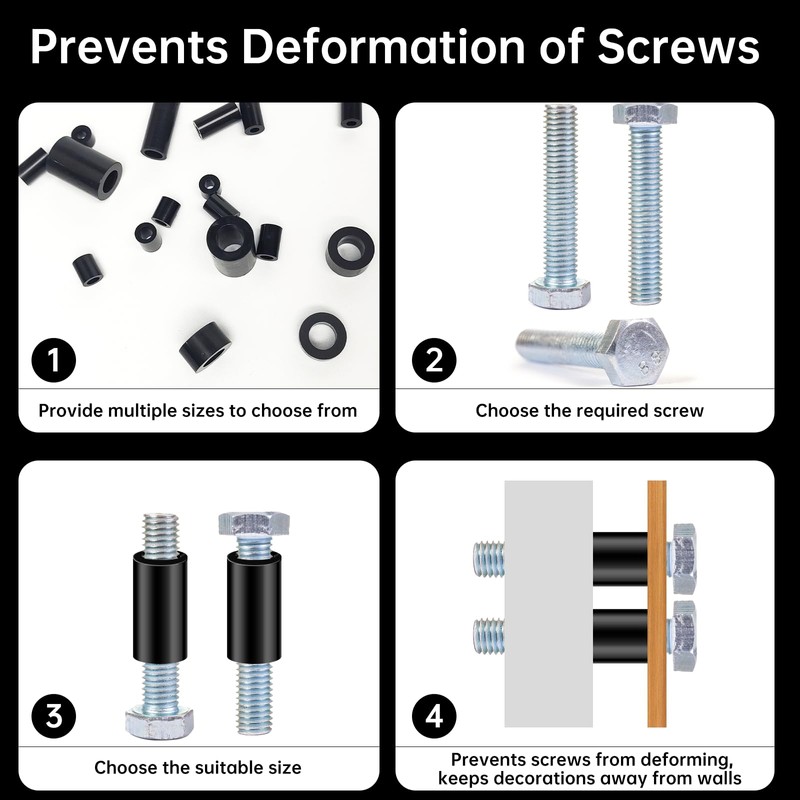 Prevents Deformation of Screws

1

Provide multiple sizes to choose from

2

Choose the required screw

3

Choose the suitable size

4

Prevents screws from deforming, keeps decorations away from walls