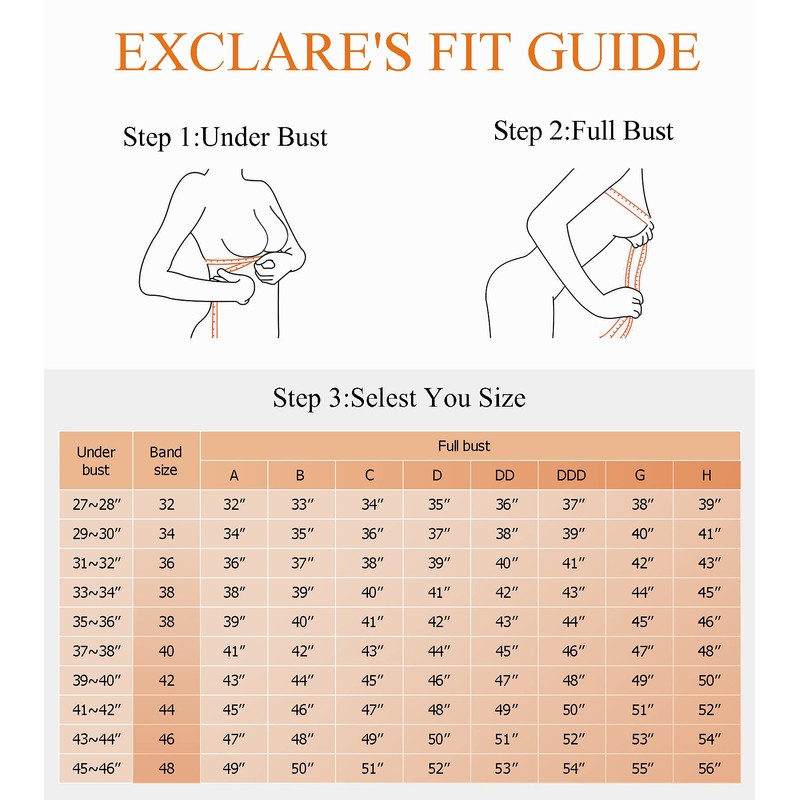 EXCLARE'S FIT GUIDE

Step 1:Under Bust

Step 2:Full Bust

Step 3:Selest You Size

| Under bust | Band size | Full bust | | | | | | | |
|---|---|---|---|---|---|---|---|---|---|
| | | A | B | C | D | DD | DDD | G | H |
| 27~28″ | 32 | 32″ | 33″ | 34″ | 35″ | 36″ | 37″ | 38″ | 39″ |
| 29~30″ | 34 | 34″ | 35″ | 36″ | 37″ | 38″ | 39″ | 40″ | 41″ |
| 31~32″ | 36 | 36″ | 37″ | 38″ | 39″ | 40″ | 41″ | 42″ | 43″ |
| 33~34″ | 38 | 38″ | 39″ | 40″ | 41″ | 42″ | 43″ | 44″ | 45″ |
| 35~36″ | 38 | 39″ | 40″ | 41″ | 42″ | 43″ | 44″ | 45″ | 46″ |
| 37~38″ | 40 | 41″ | 42″ | 43″ | 44″ | 45″ | 46″ | 47″ | 48″ |
| 39~40″ | 42 | 43″ | 44″ | 45″ | 46″ | 47″ | 48″ | 49″ | 50″ |
| 41~42″ | 44 | 45″ | 46″ | 47″ | 48″ | 49″ | 50″ | 51″ | 52″ |
| 43~44″ | 46 | 47″ | 48″ | 49″ | 50″ | 51″ | 52″ | 53″ | 54″ |
| 45~46″ | 48 | 49″ | 50″ | 51″ | 52″ | 53″ | 54″ | 55″ | 56″ |