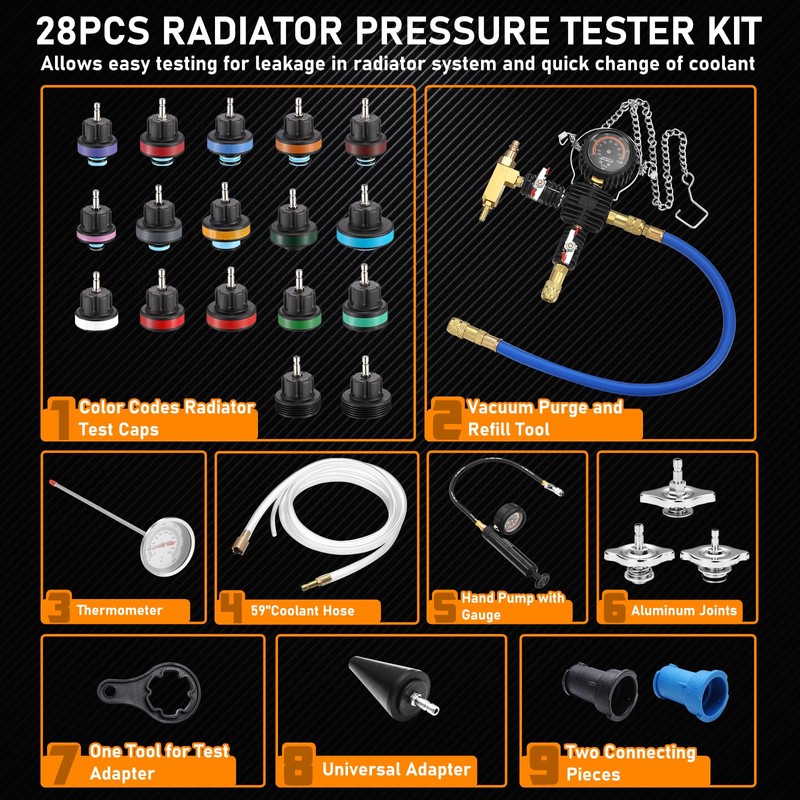 28PCS RADIATOR PRESSURE TESTER KIT
Allows easy testing for leakage in radiator system and quick change of coolant

1 Color Codes Radiator Test Caps

2 Vacuum Purge and Refill Tool

3 Thermometer

4 59"Coolant Hose

5 Hand Pump with Gauge

6 Aluminum Joints

7 One Tool for Test Adapter

8 Universal Adapter

9 Two Connecting Pieces