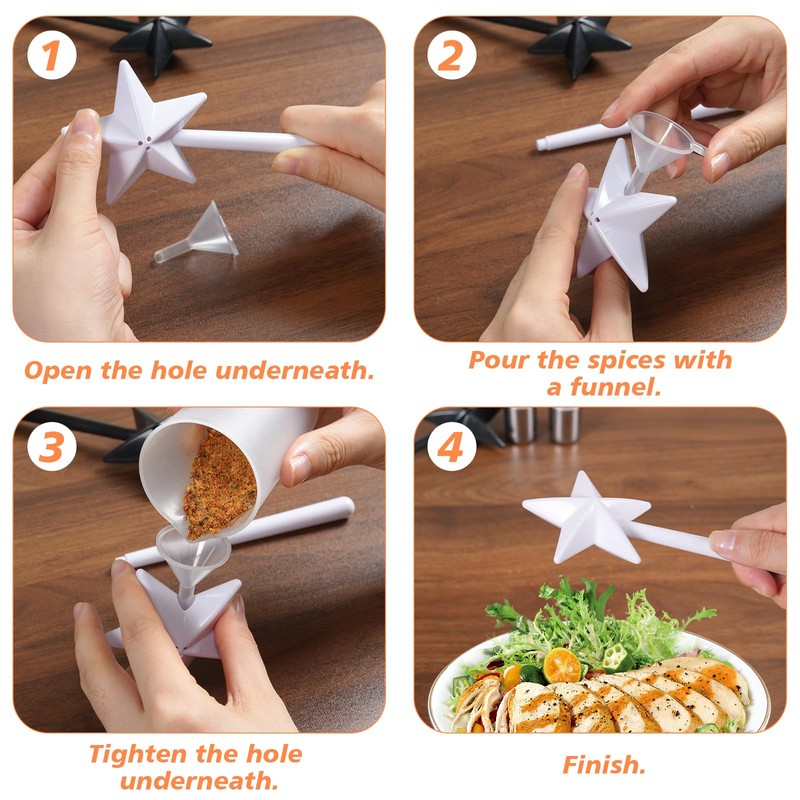 1

Open the hole underneath.

2

Pour the spices with a funnel.

3

Tighten the hole underneath.

4

Finish.