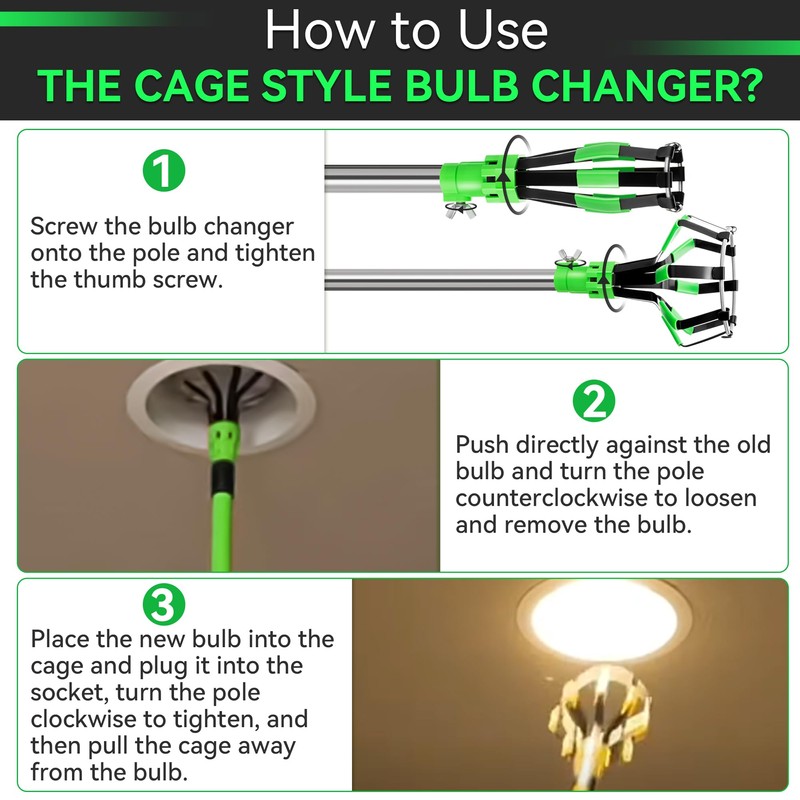 How to Use
THE CAGE STYLE BULB CHANGER?

1
Screw the bulb changer onto the pole and tighten the thumb screw.

2
Push directly against the old bulb and turn the pole counterclockwise to loosen and remove the bulb.

3
Place the new bulb into the cage and plug it into the socket, turn the pole clockwise to tighten, and then pull the cage away from the bulb.