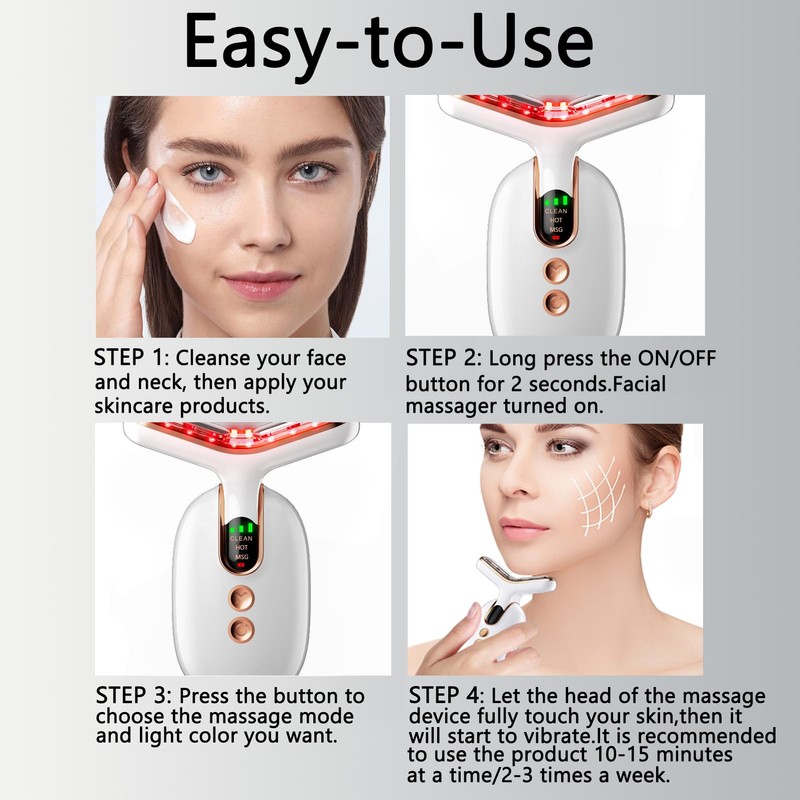 Easy-to-Use

CLEAN
HOT
MSG

STEP 1: Cleanse your face and neck, then apply your skincare products.

STEP 2: Long press the ON/OFF button for 2 seconds.Facial massager turned on.

CLEAN
HOT
MSG

STEP 3: Press the button to choose the massage mode and light color you want.

STEP 4: Let the head of the massage device fully touch your skin,then it will start to vibrate.It is recommended to use the product 10-15 minutes at a time/2-3 times a week.