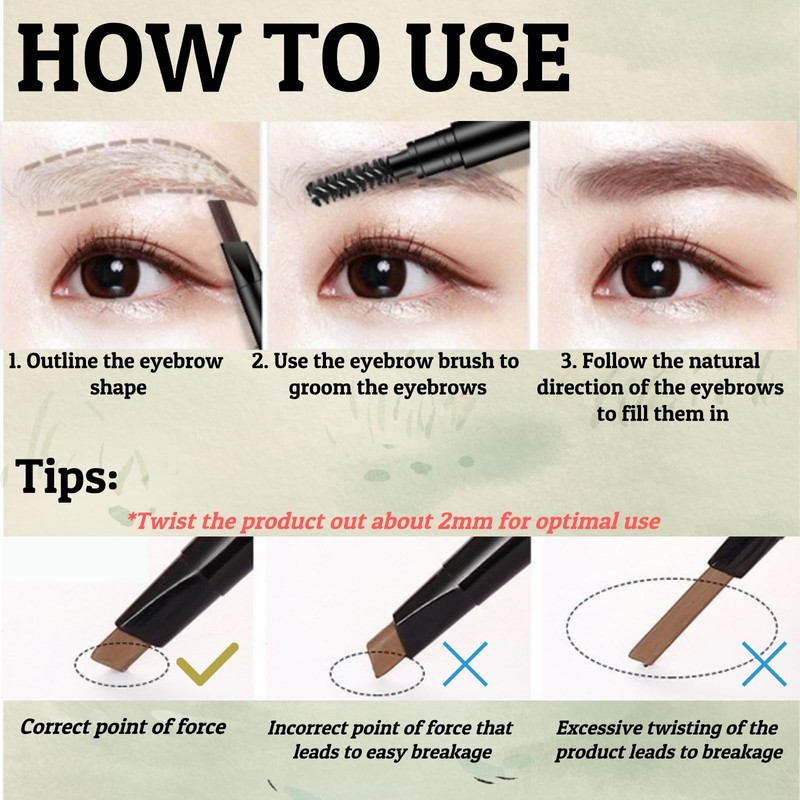 HOW TO USE

1. Outline the eyebrow shape

2. Use the eyebrow brush to groom the eyebrows

3. Follow the natural direction of the eyebrows to fill them in

Tips:

*Twist the product out about 2mm for optimal use

Correct point of force

Incorrect point of force that leads to easy breakage

Excessive twisting of the product leads to breakage