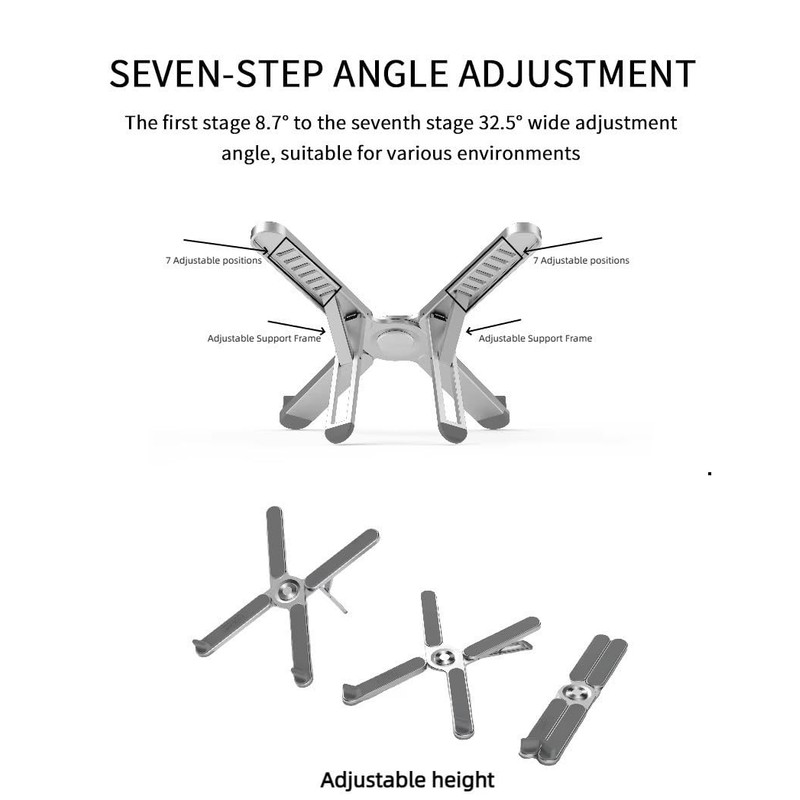 SEVEN-STEP ANGLE ADJUSTMENT

The first stage 8.7° to the seventh stage 32.5° wide adjustment angle, suitable for various environments

7 Adjustable positions

7 Adjustable positions

Adjustable Support Frame

Adjustable Support Frame

Adjustable height