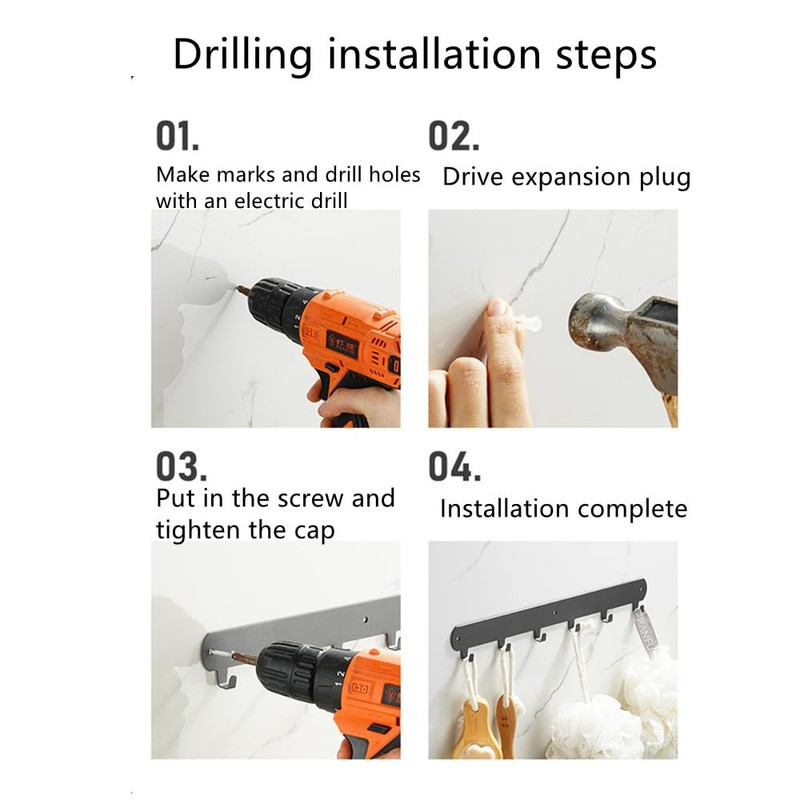 Drilling installation steps

01.
Make marks and drill holes with an electric drill

02.
Drive expansion plug

03.
Put in the screw and tighten the cap

04.
Installation complete