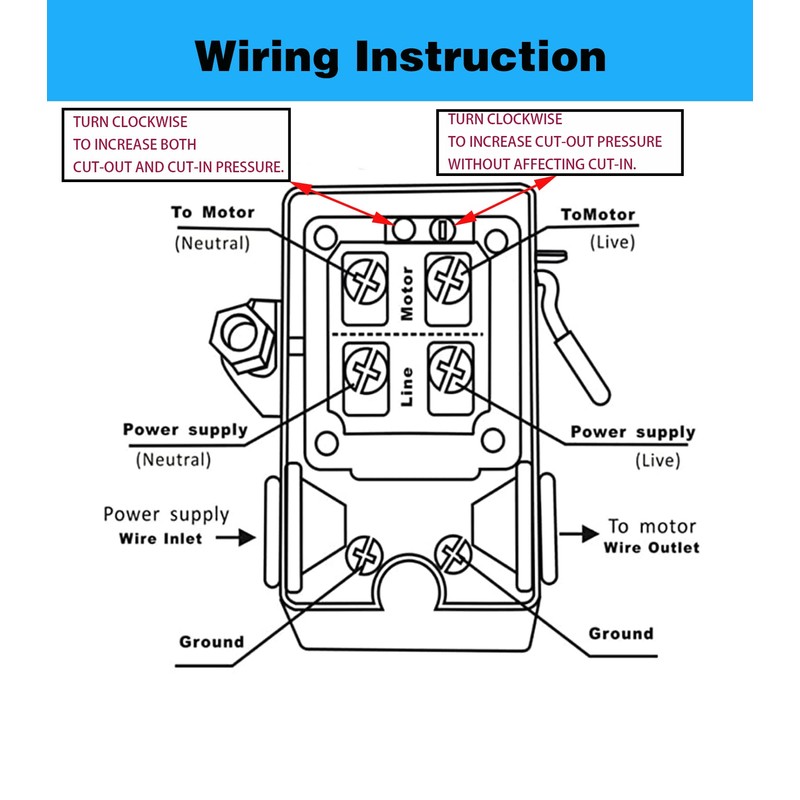 Wiring Instruction

TURN CLOCKWISE
TO INCREASE BOTH
CUT-OUT AND CUT-IN PRESSURE.

TURN CLOCKWISE
TO INCREASE CUT-OUT PRESSURE
WITHOUT AFFECTING CUT-IN.

To Motor
(Neutral)

ToMotor
(Live)

Motor

Line

Power supply
(Neutral)

Power supply
(Live)

Power supply
Wire Inlet

To motor
Wire Outlet

Ground

Ground