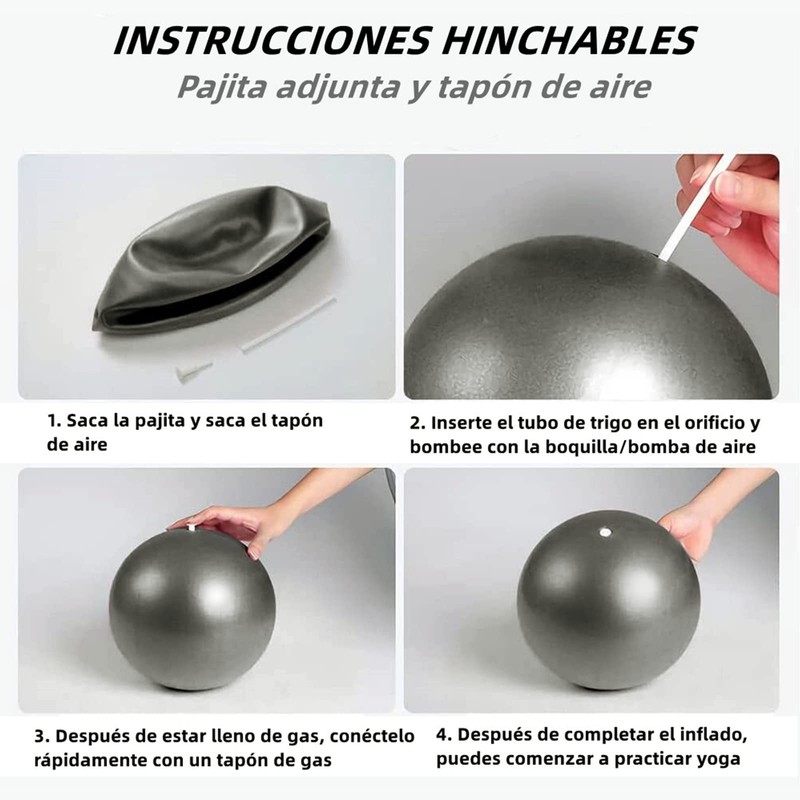 INSTRUCCIONES HINCHABLES
Pajita adjunta y tapón de aire

1. Saca la pajita y saca el tapón de aire

2. Inserte el tubo de trigo en el orificio y bombee con la boquilla/bomba de aire

3. Después de estar lleno de gas, conéctelo rápidamente con un tapón de gas

4. Después de completar el inflado, puedes comenzar a practicar yoga