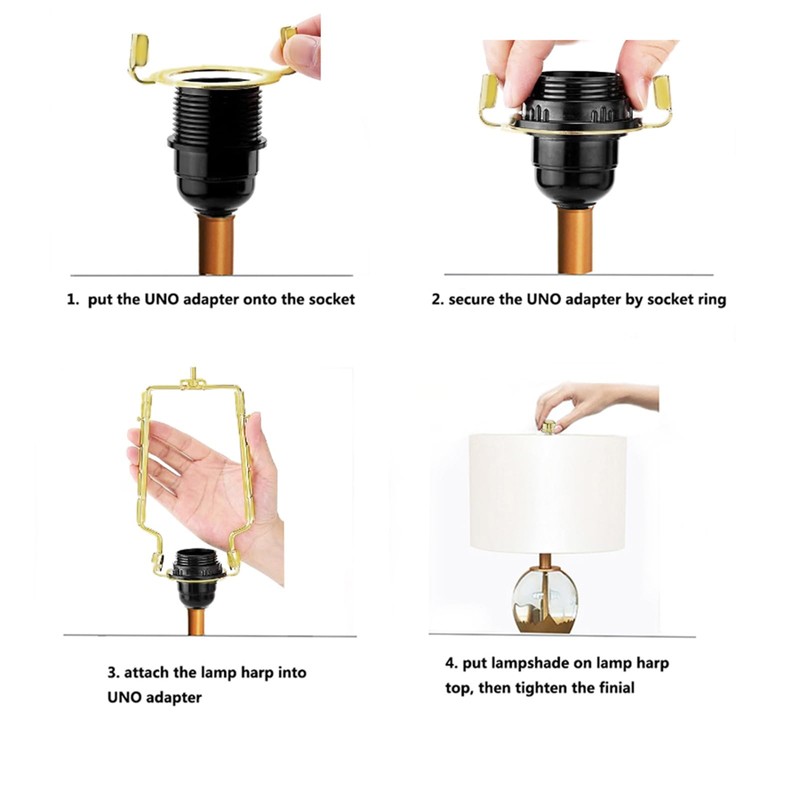 1. put the UNO adapter onto the socket

2. secure the UNO adapter by socket ring

3. attach the lamp harp into UNO adapter

4. put lampshade on lamp harp top, then tighten the finial