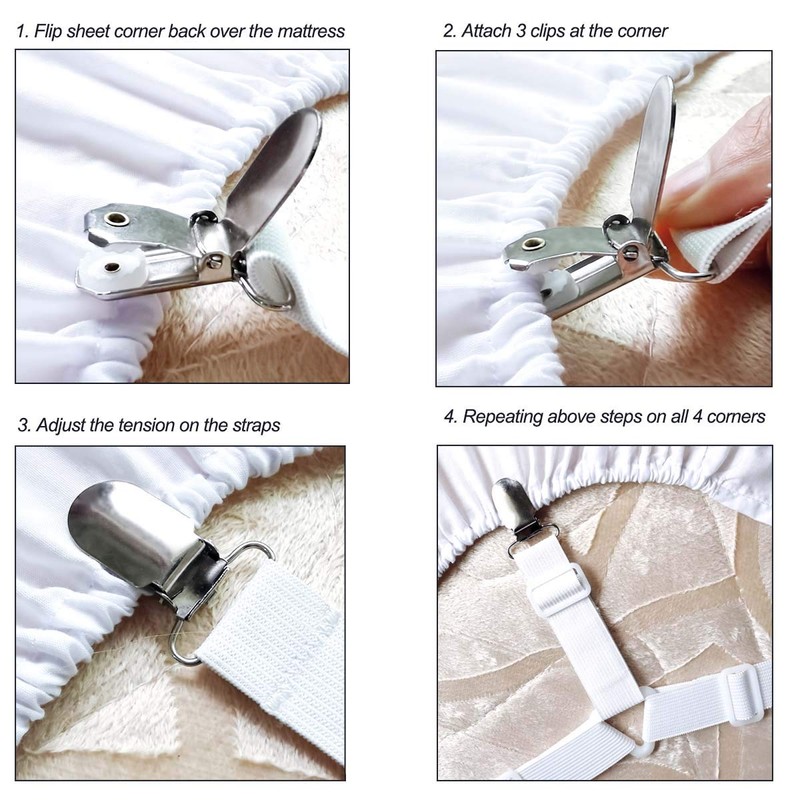 1. Flip sheet corner back over the mattress

2. Attach 3 clips at the corner

3. Adjust the tension on the straps

4. Repeating above steps on all 4 corners